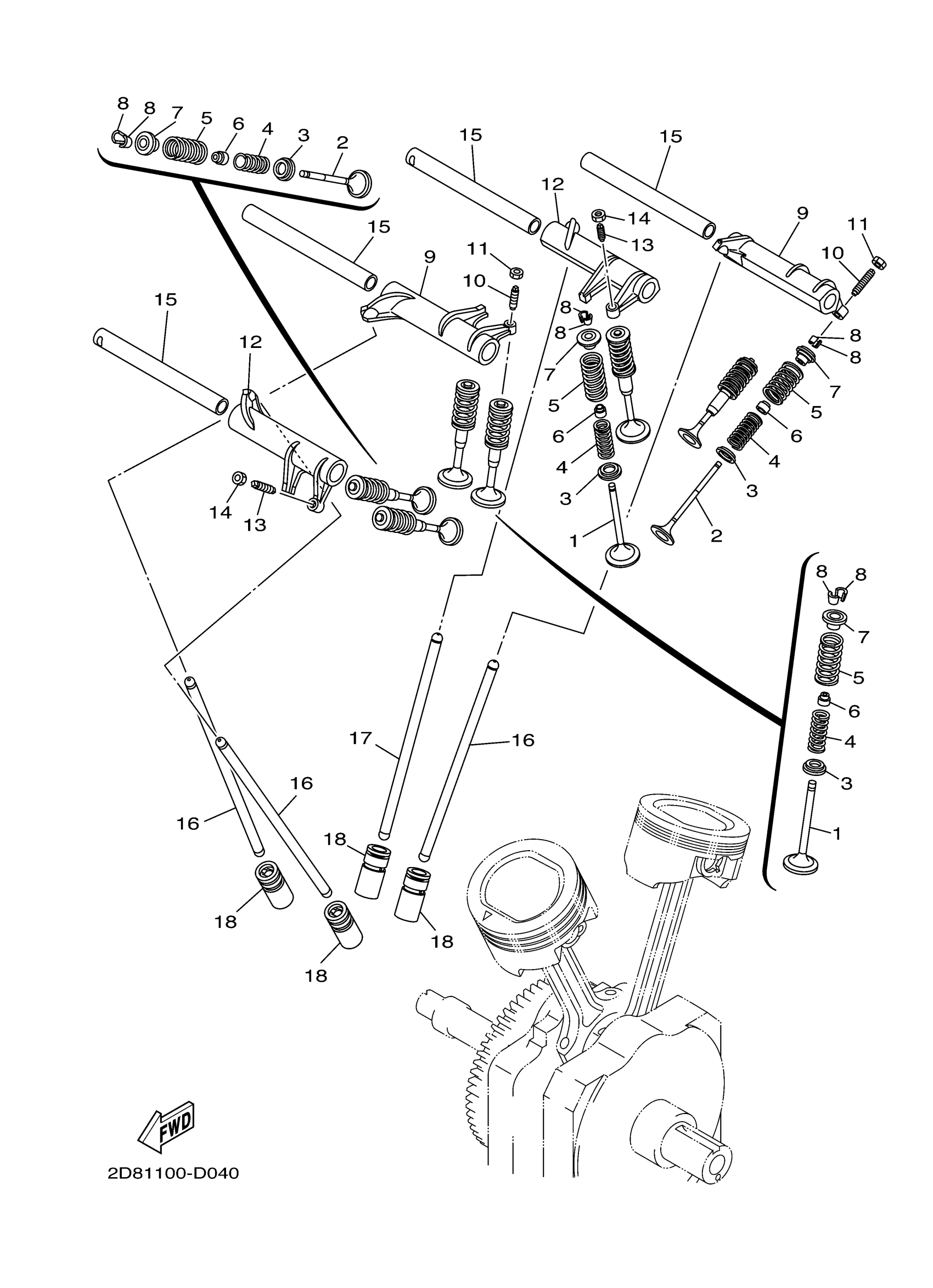 8 8 7 5 6 4 3 2

15 15

12 14 13 9 11 10

15 9 11 10

15 12

8 8 7 5 6 4 3 1

8 8 7 5 6 4 3 2

14 13

8 8 7 5 6 4 3 1

17 16

16 16

18 18 18 18

FWD

2D81100-D040