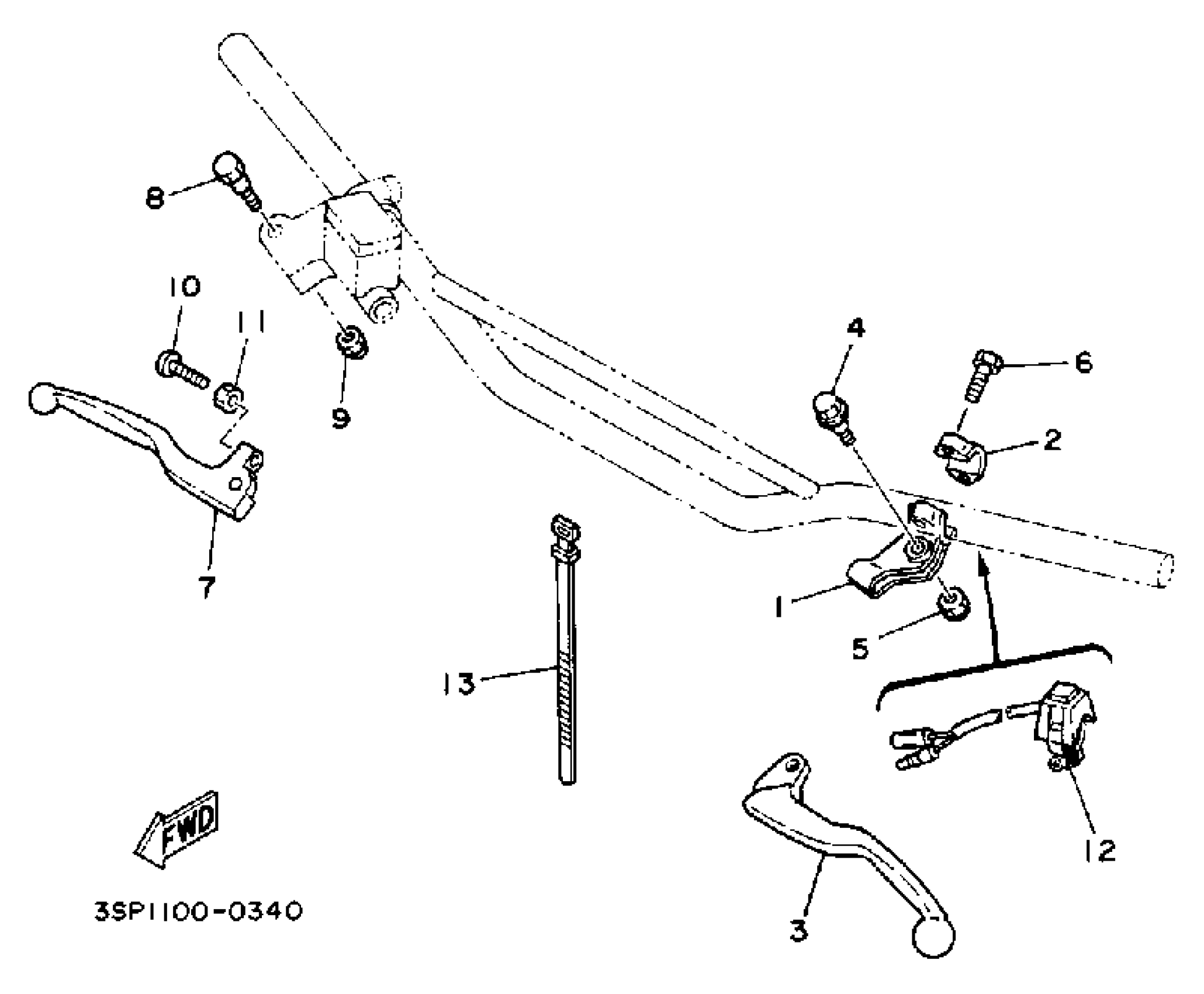 8
10
11
9
7
4
6
2
1
5
13
12
3
FWD
3SP1100-0340