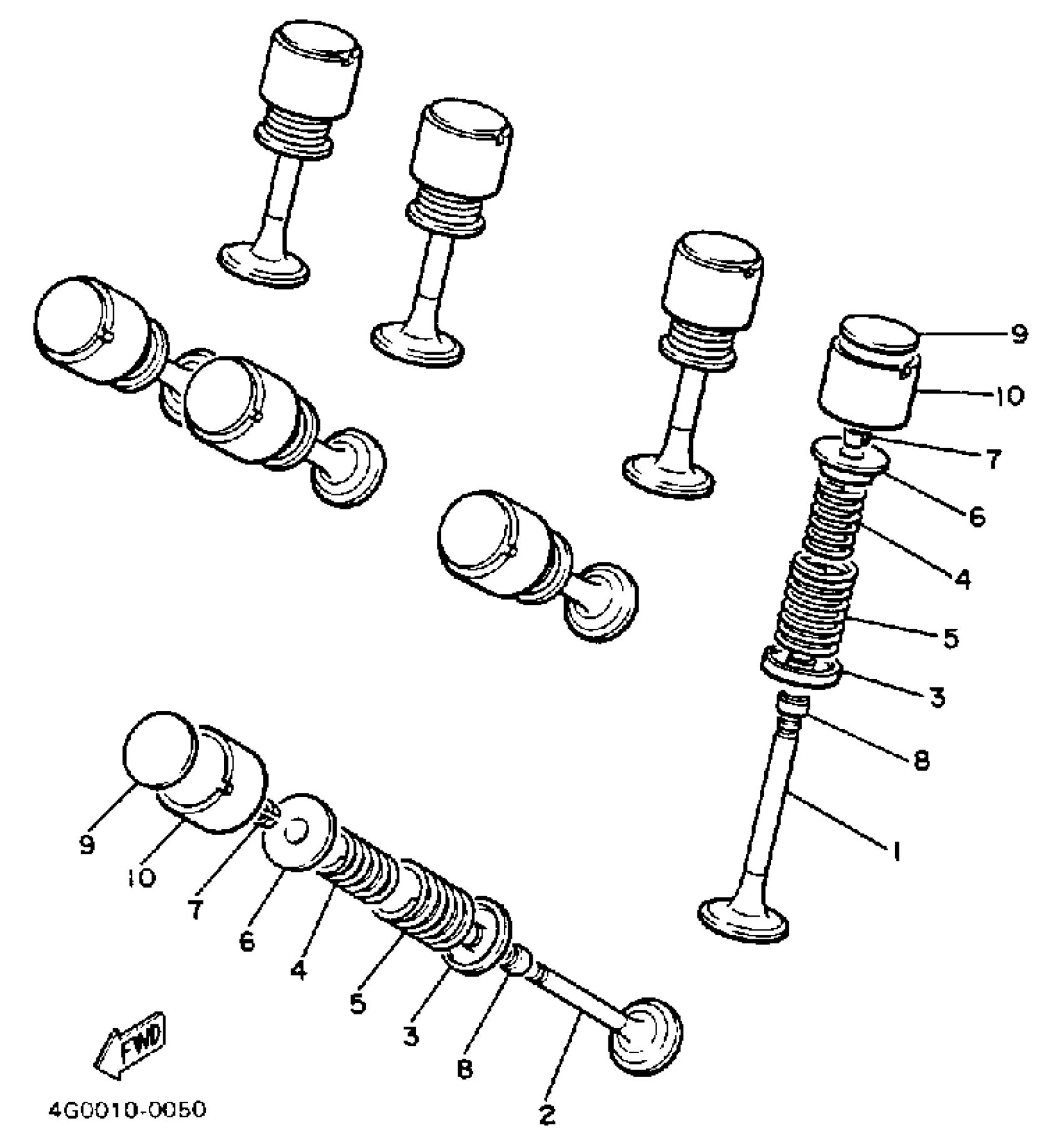 9
10
7
6
4
5
3
8
1

9
10
7
6
4
5
3
8
2

FWD

4G0010-0050