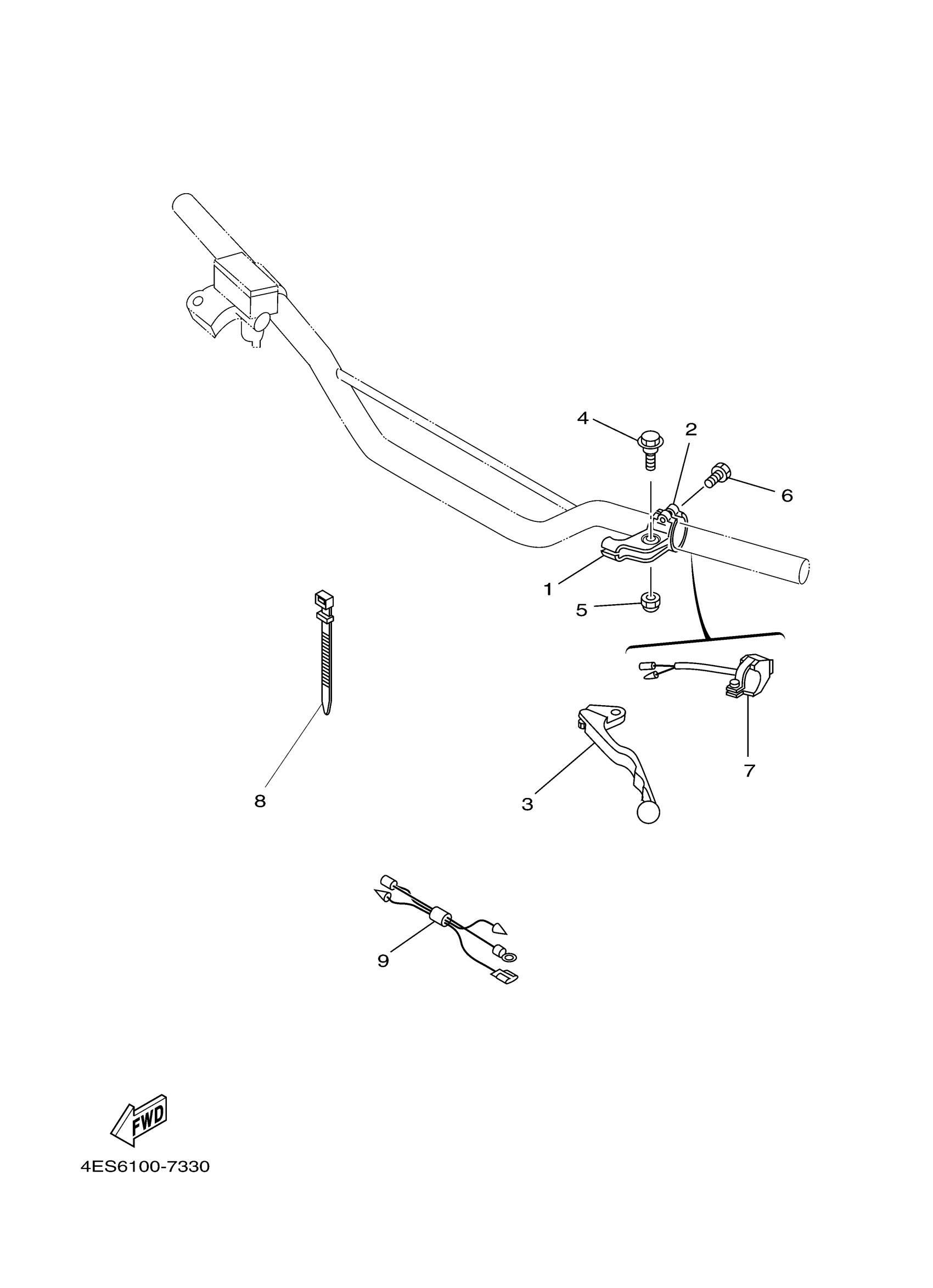 4
2
6
1
5
7
8
3
9
FWD
4ES6100-7330