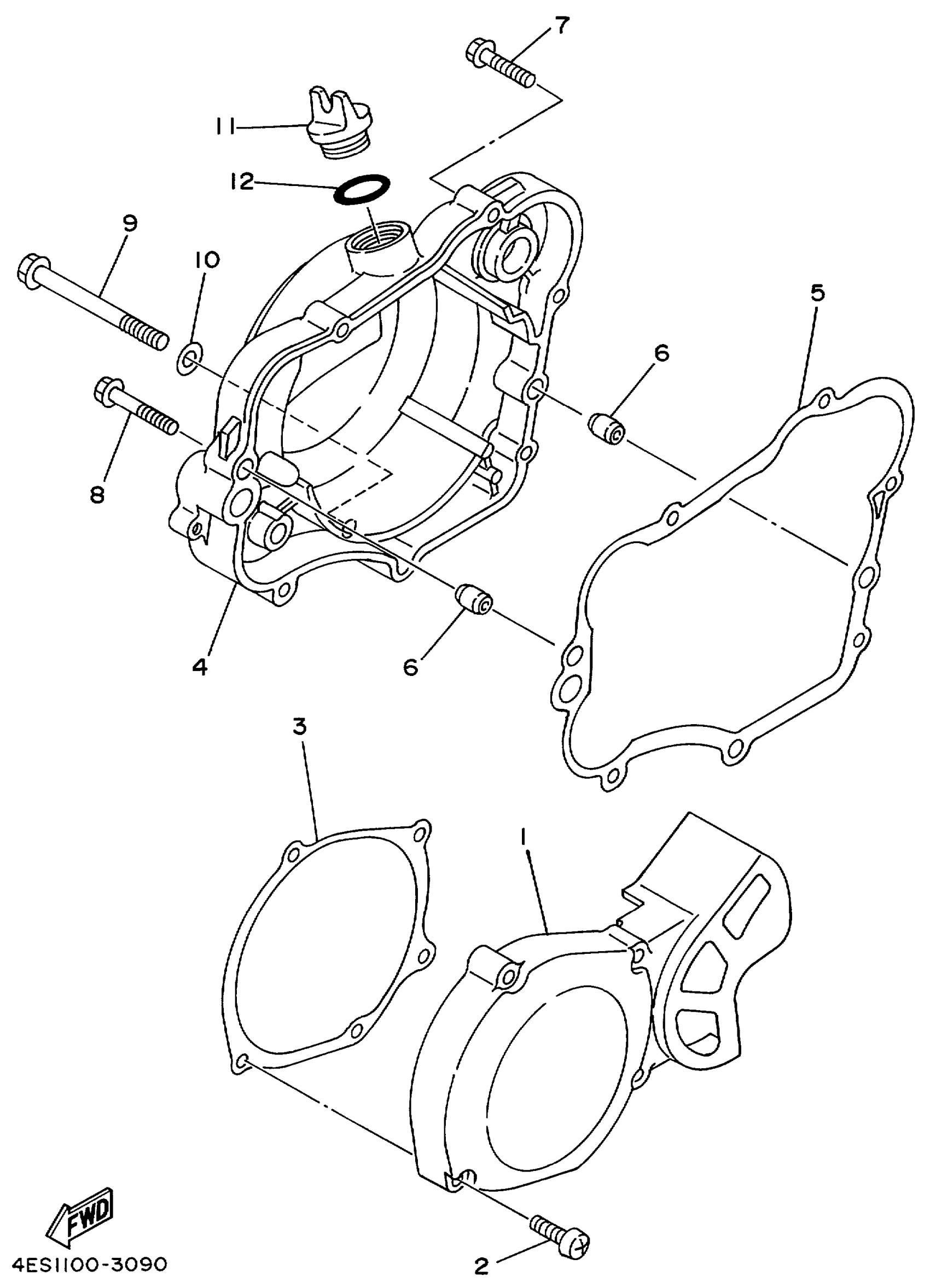 7
11
12
9
10
5
6
8
4
6
3
1
FWD
4ES1100-3090
2