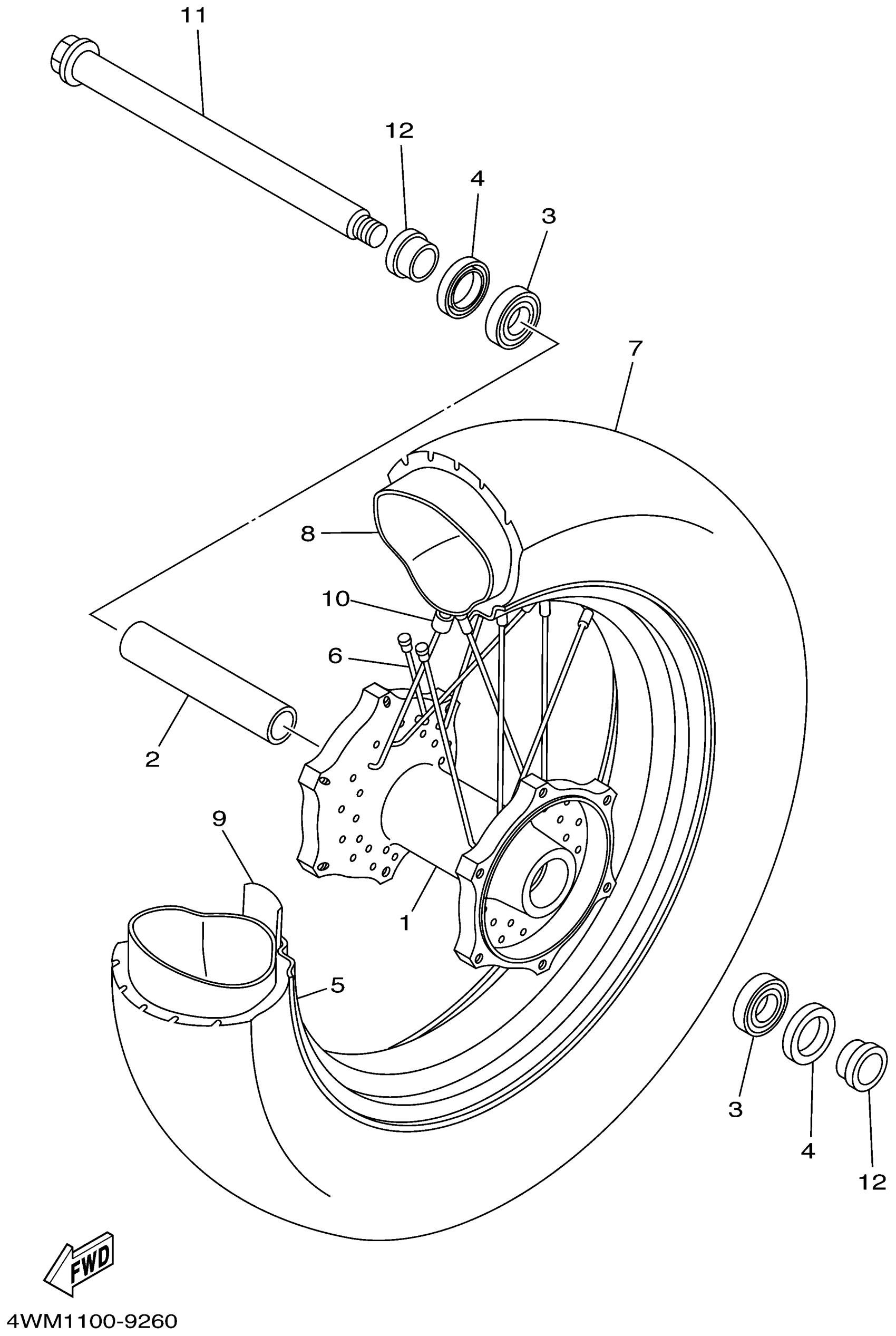 11

12

4

3

7

8

10

6

2

9

1

5

3

4

12

FWD

4WM1100-9260