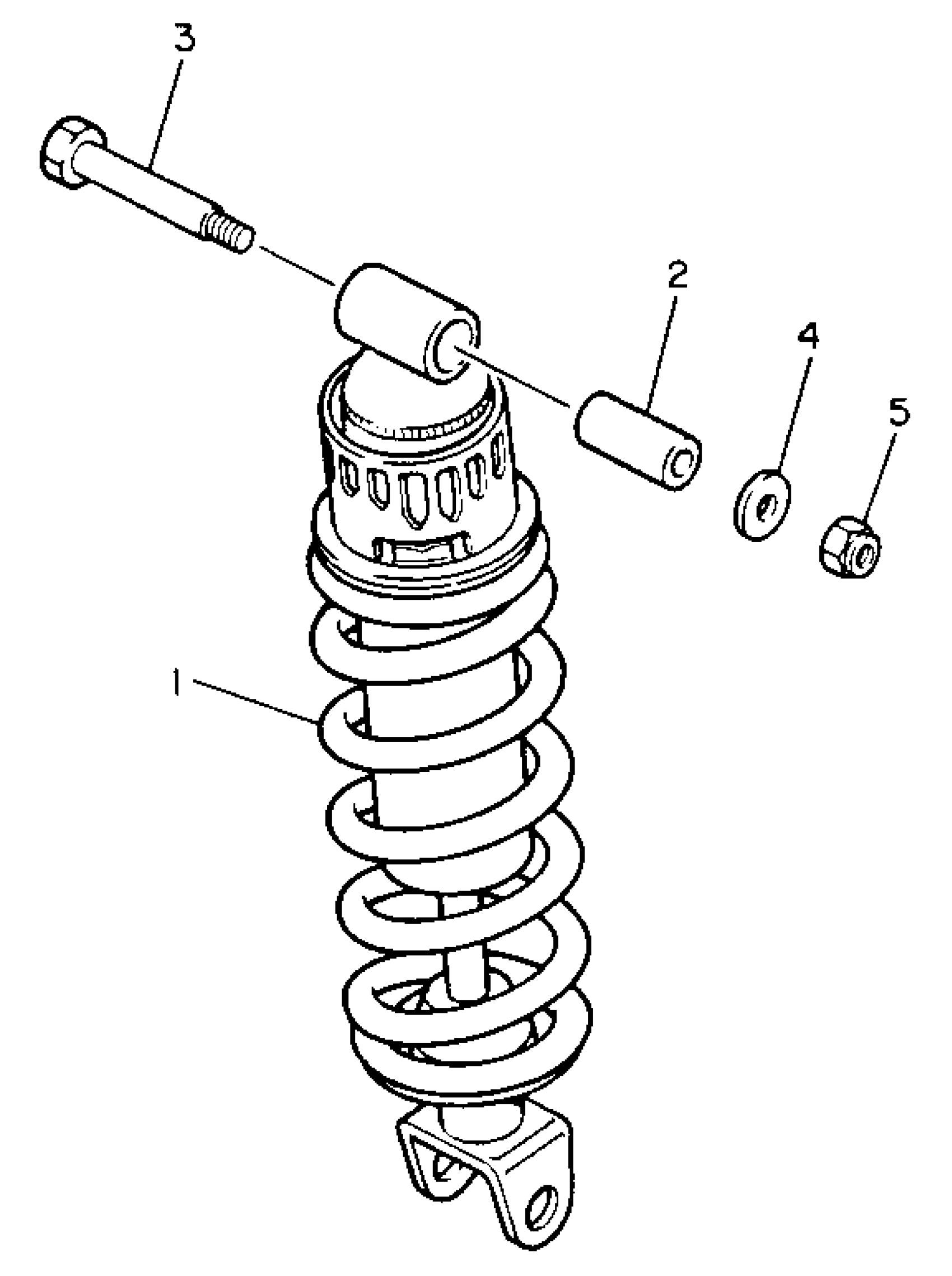 3
2
4
5
1