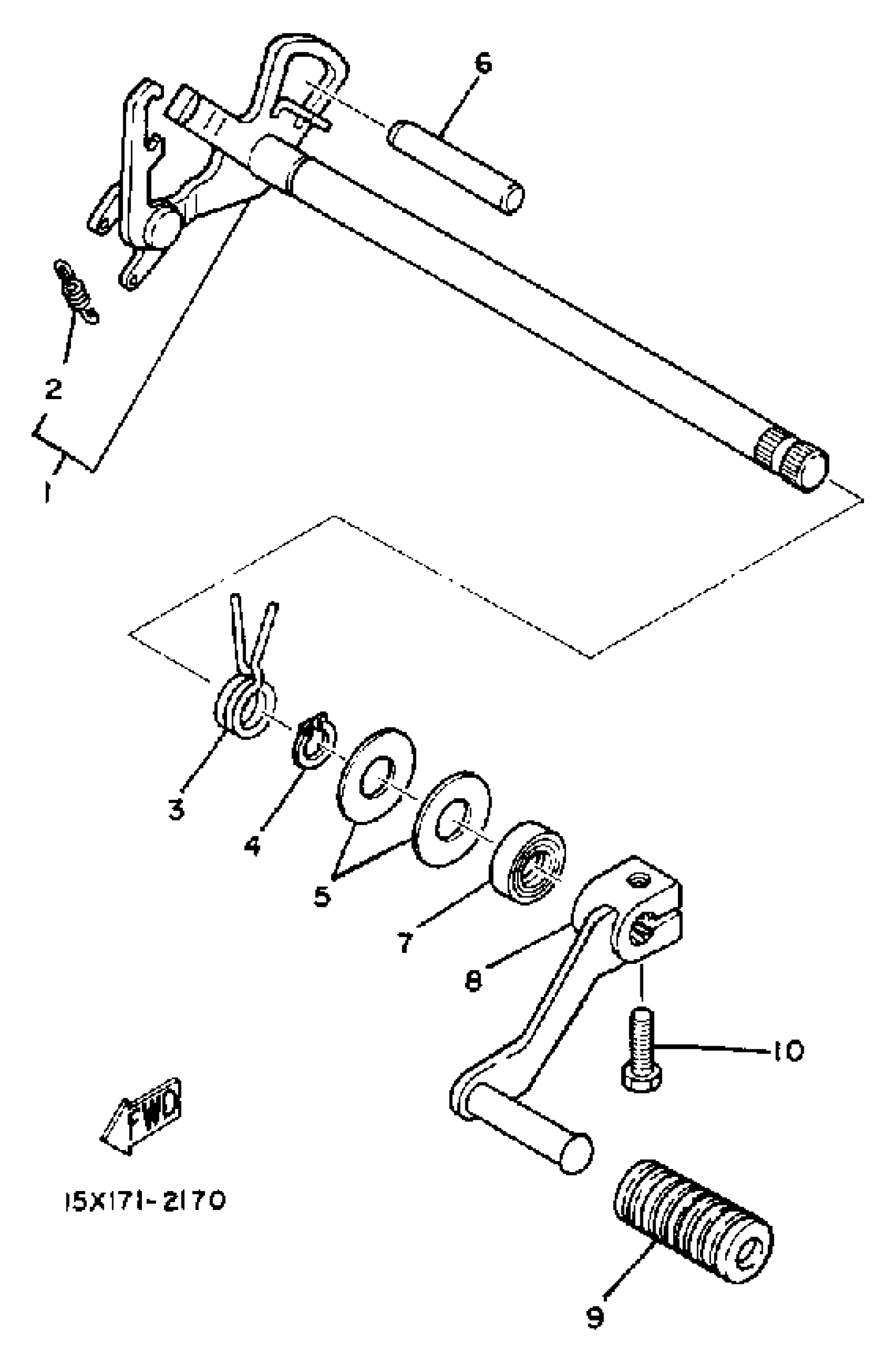 6
2
1
3
4
5
7
8
10
FWD
15X171-2170
9