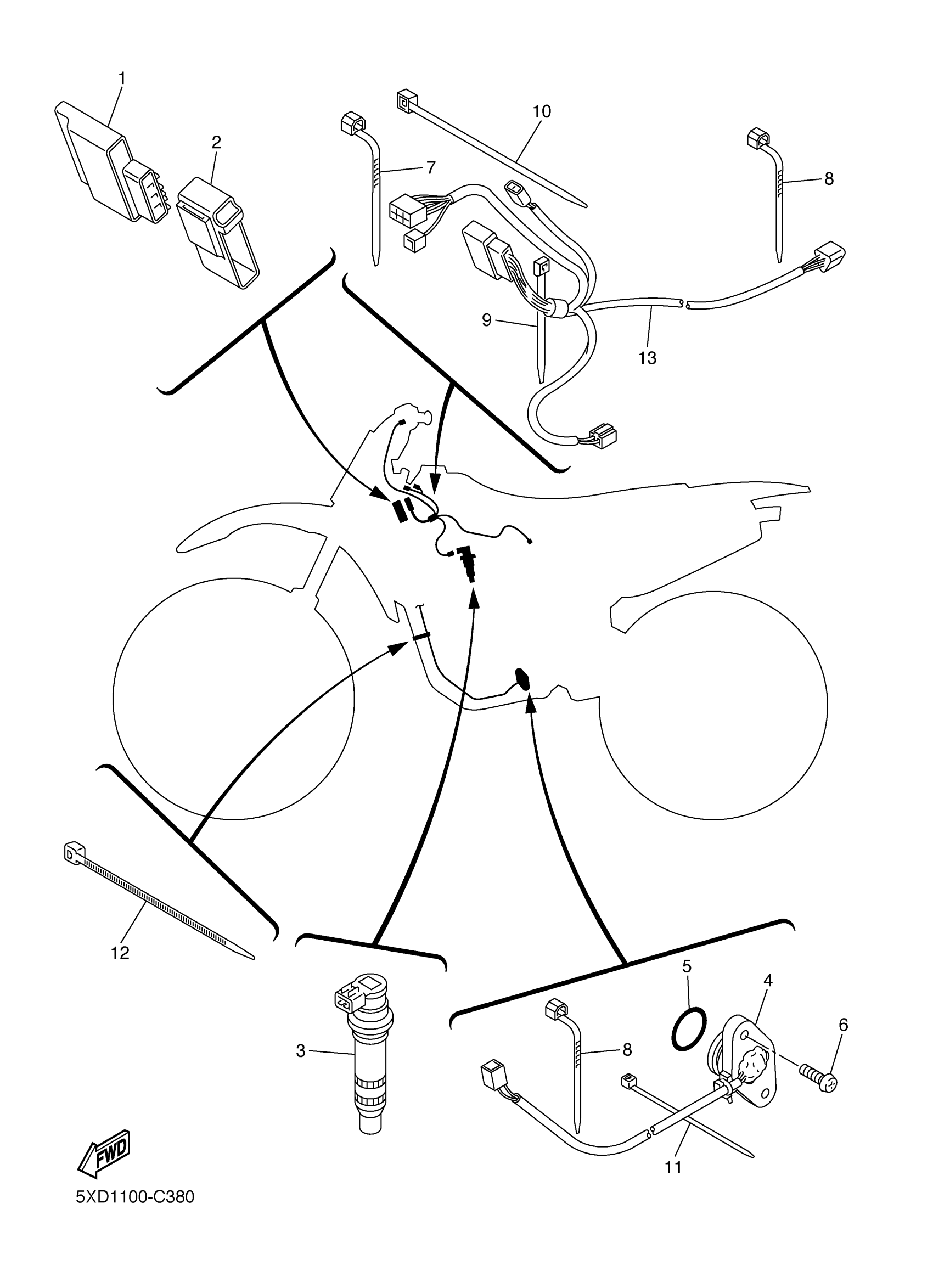 1
2
10
7
8
9
13
12
3
5
4
6
8
11
FWD
5XD1100-C380