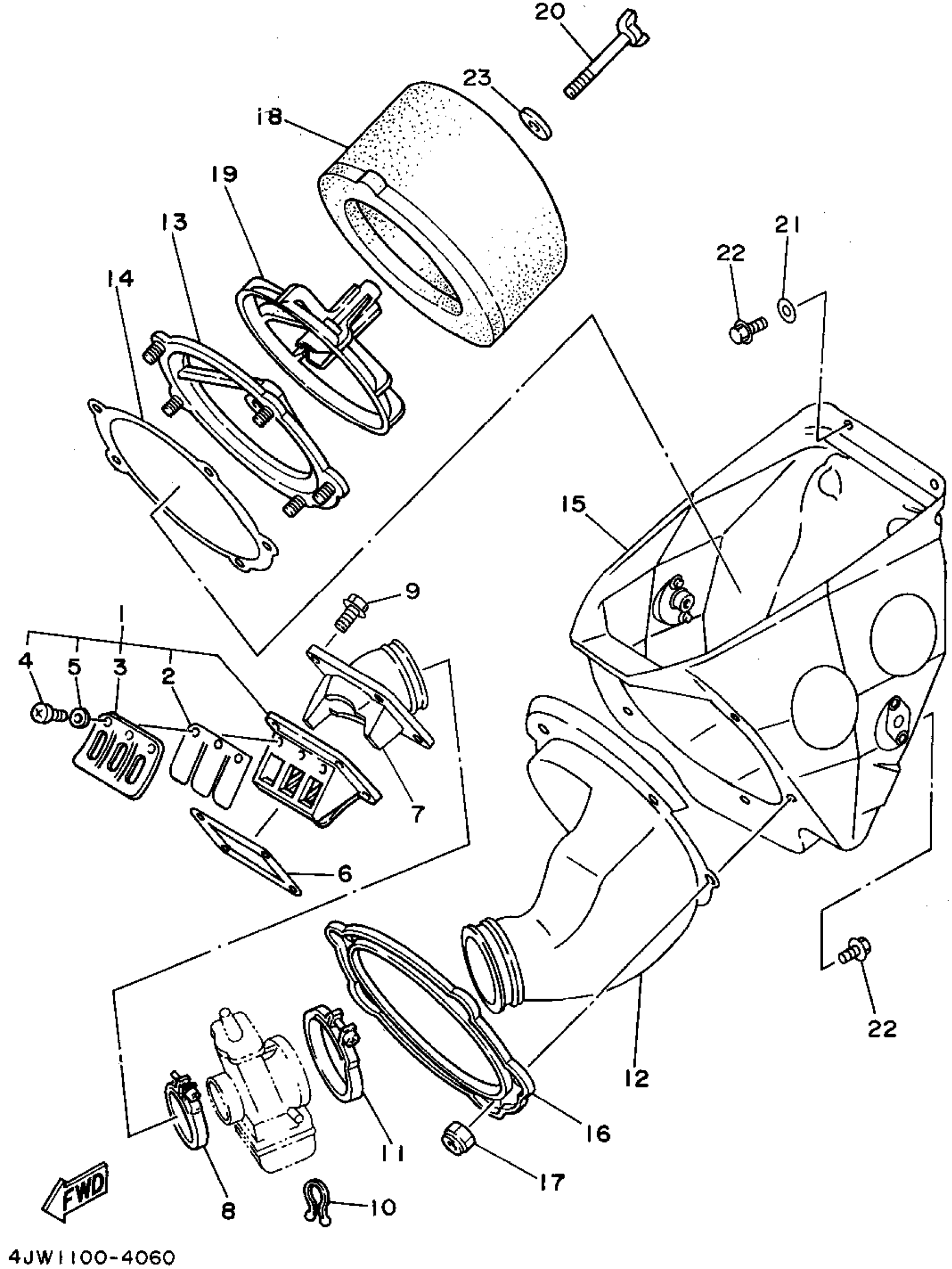 20
23
18
19
13
14
22
21
15
9
1
4
5
3
2
7
6
22
12
16
11
17
8
10
FWD
4JW1100-4060