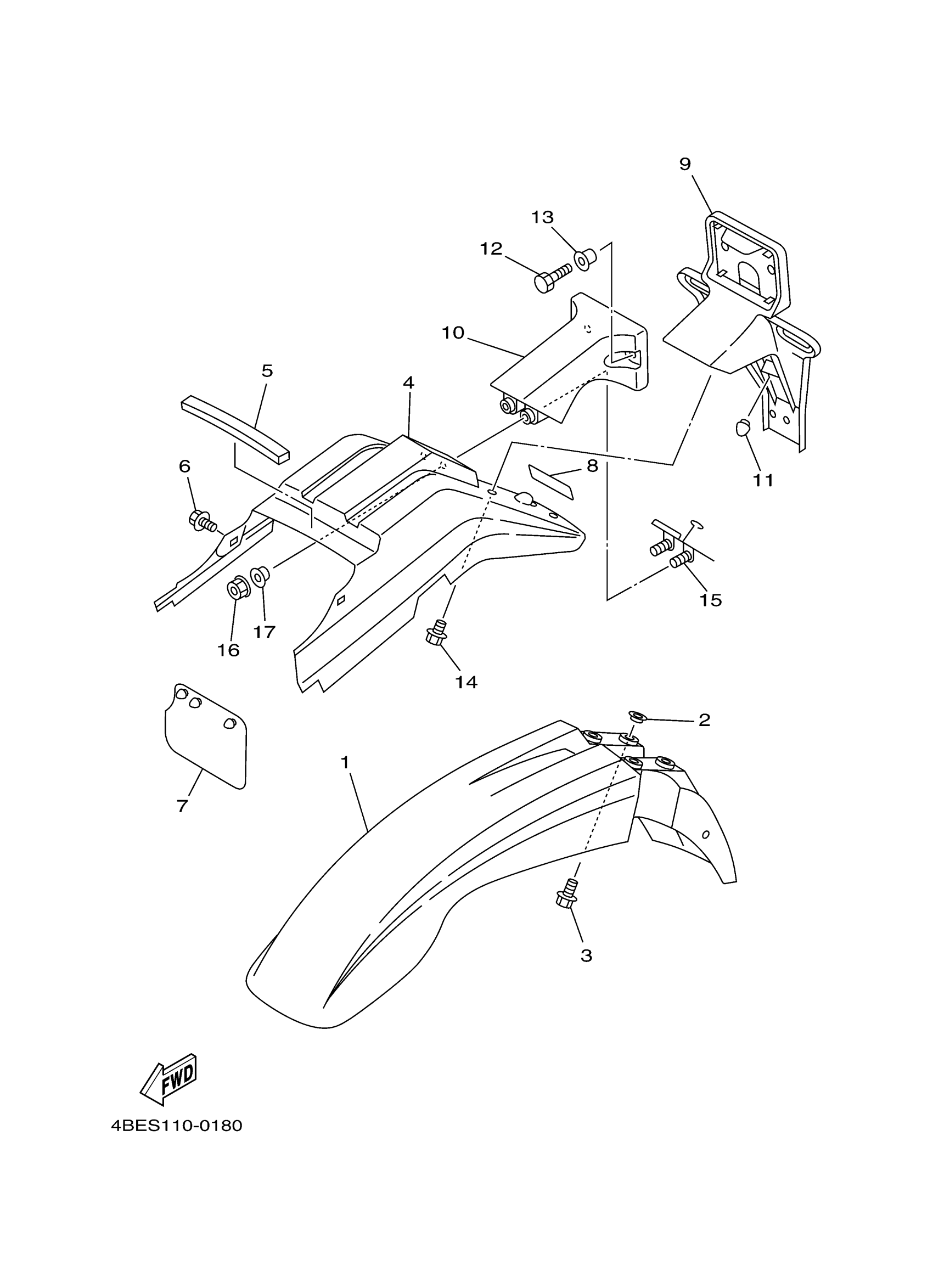 9
13
12
10
5
4
6
8
11
15
16
17
14
2
1
7
3
FWD
4BES110-0180