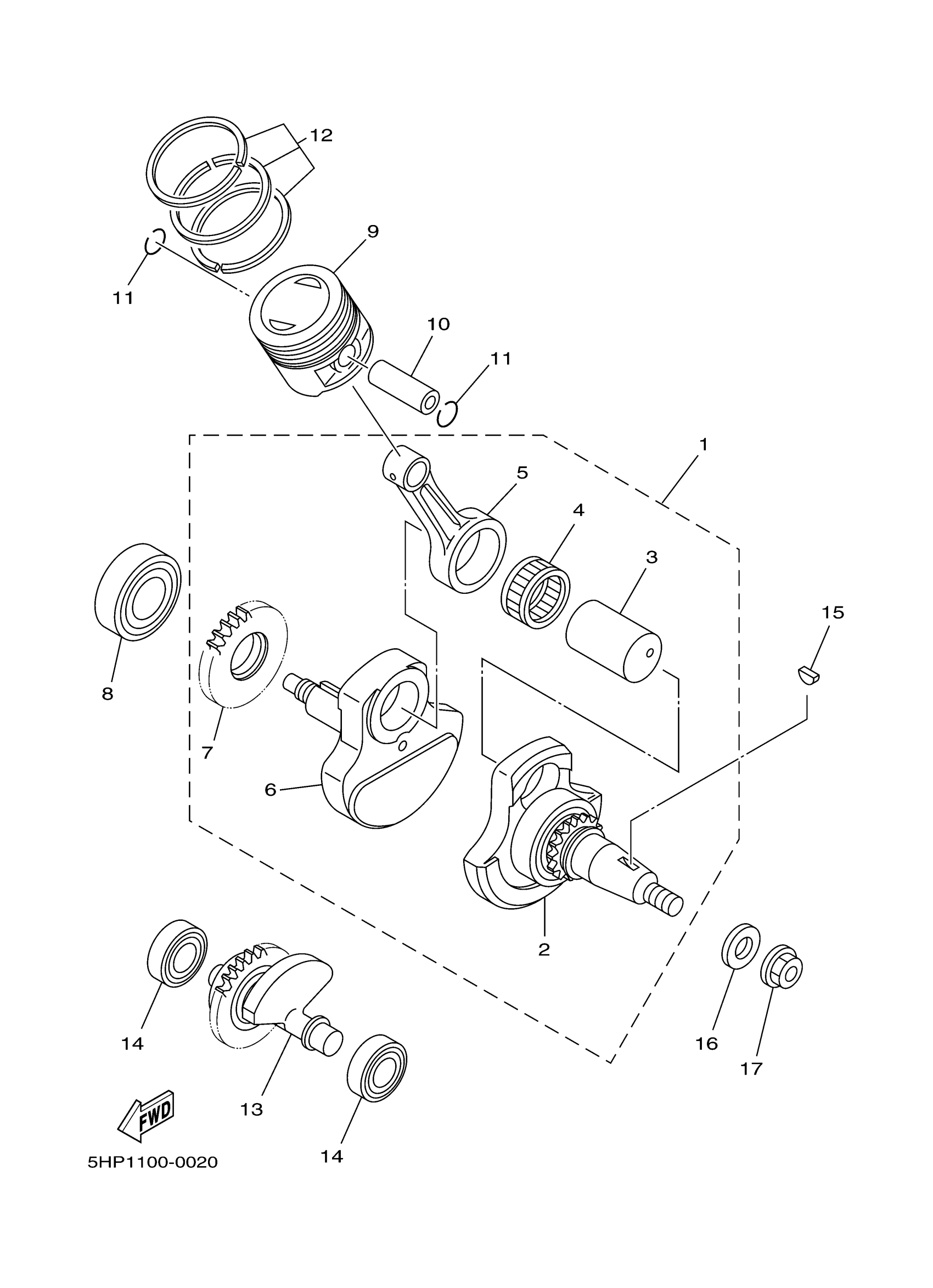 12
9
11
10
11
1
5
4
3
15
8
7
6
2
14
13
14
16
17
FWD
5HP1100-0020