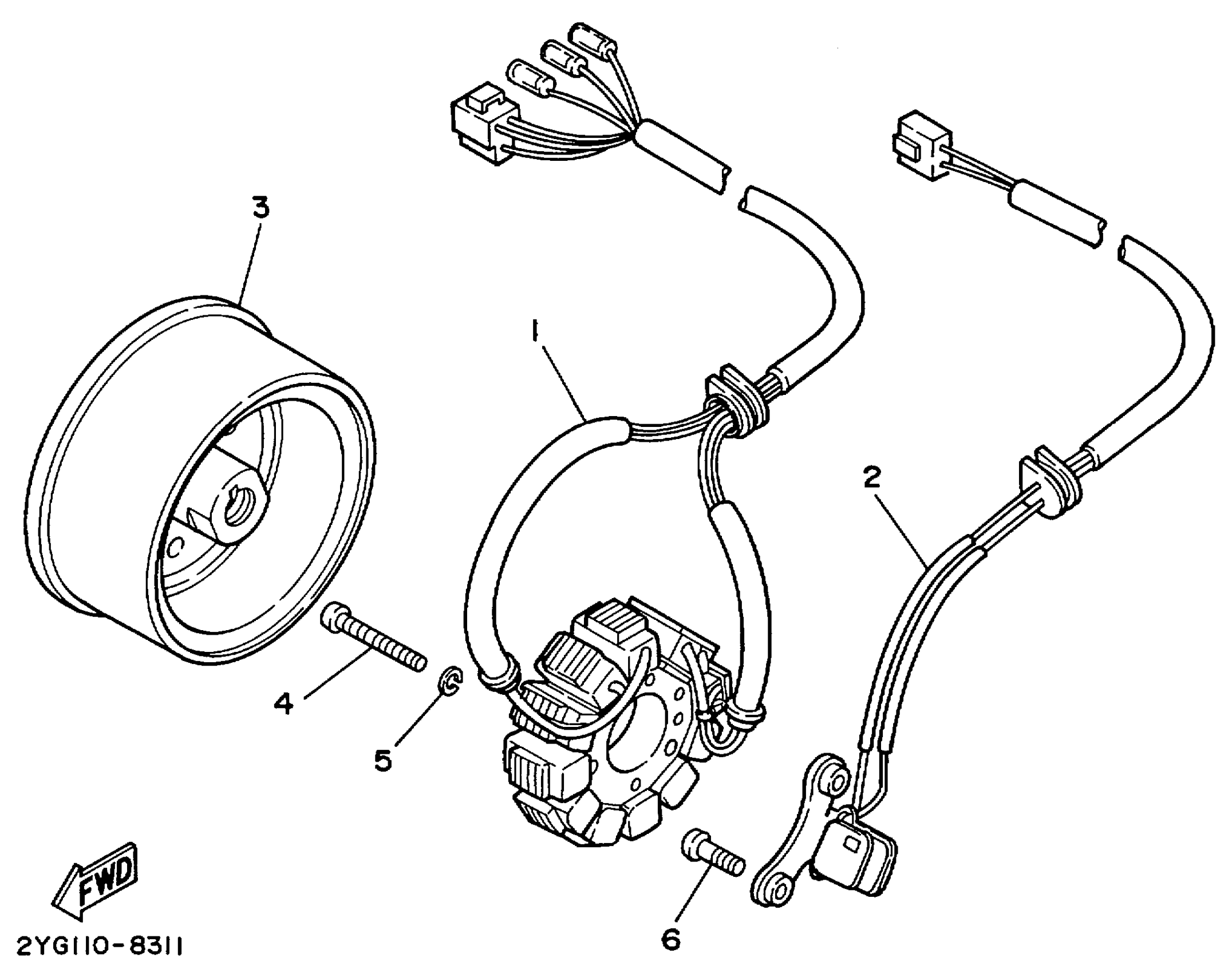 3

1

2

4

5

6

FWD

2YG110-8311