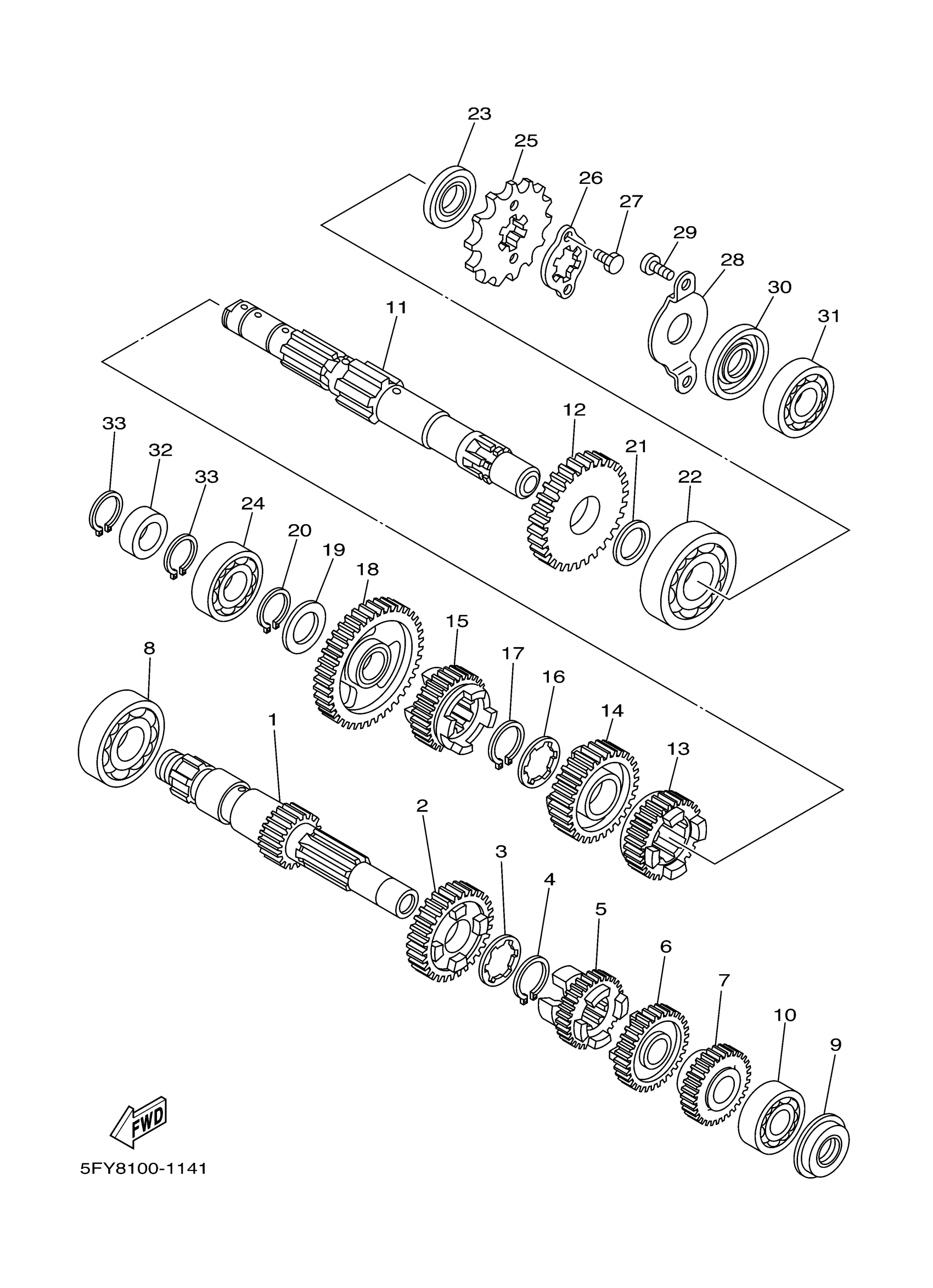 23
25
26
27
29
28
30
31
11
12
21
22
33
32
33
24
20
19
18
15
17
16
14
13
8
1
2
3
4
5
6
7
10
9
FWD
5FY8100-1141