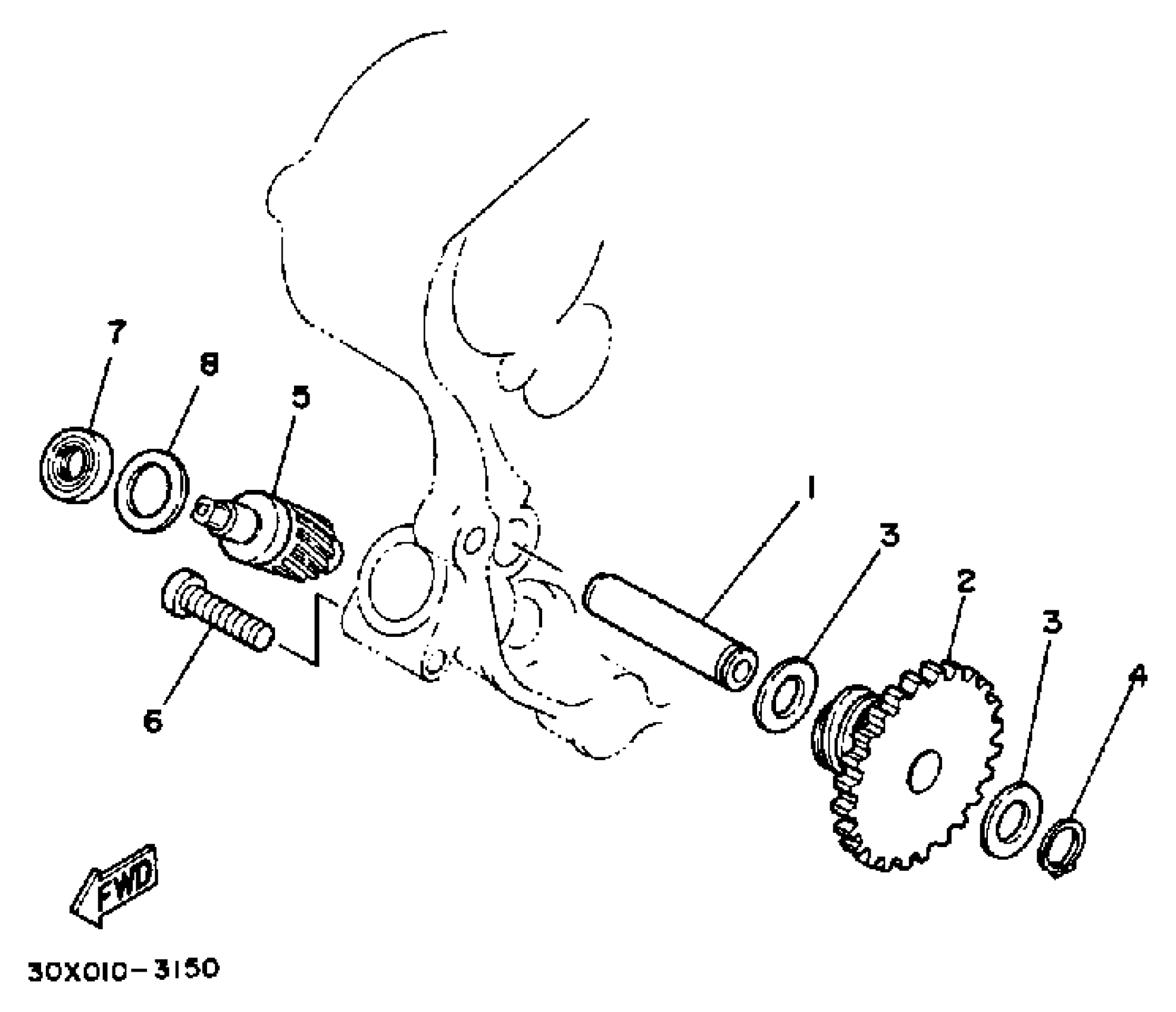 7
8
5
1
3
2
3
4
6
FWD
30X010-3150