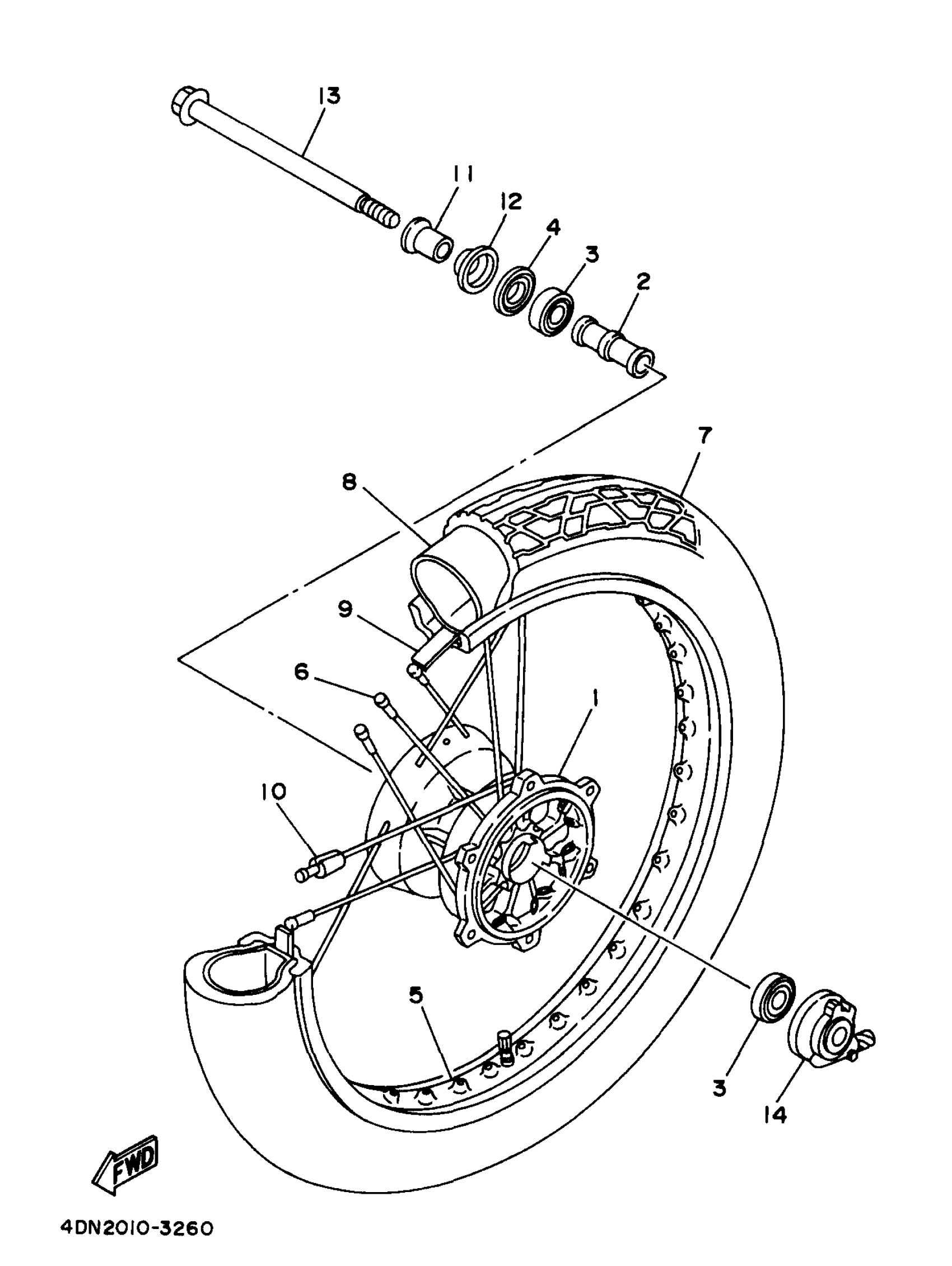 13
11
12
4
3
2
7
8
9
6
1
10
5
3
14
FWD
4DN2010-3260