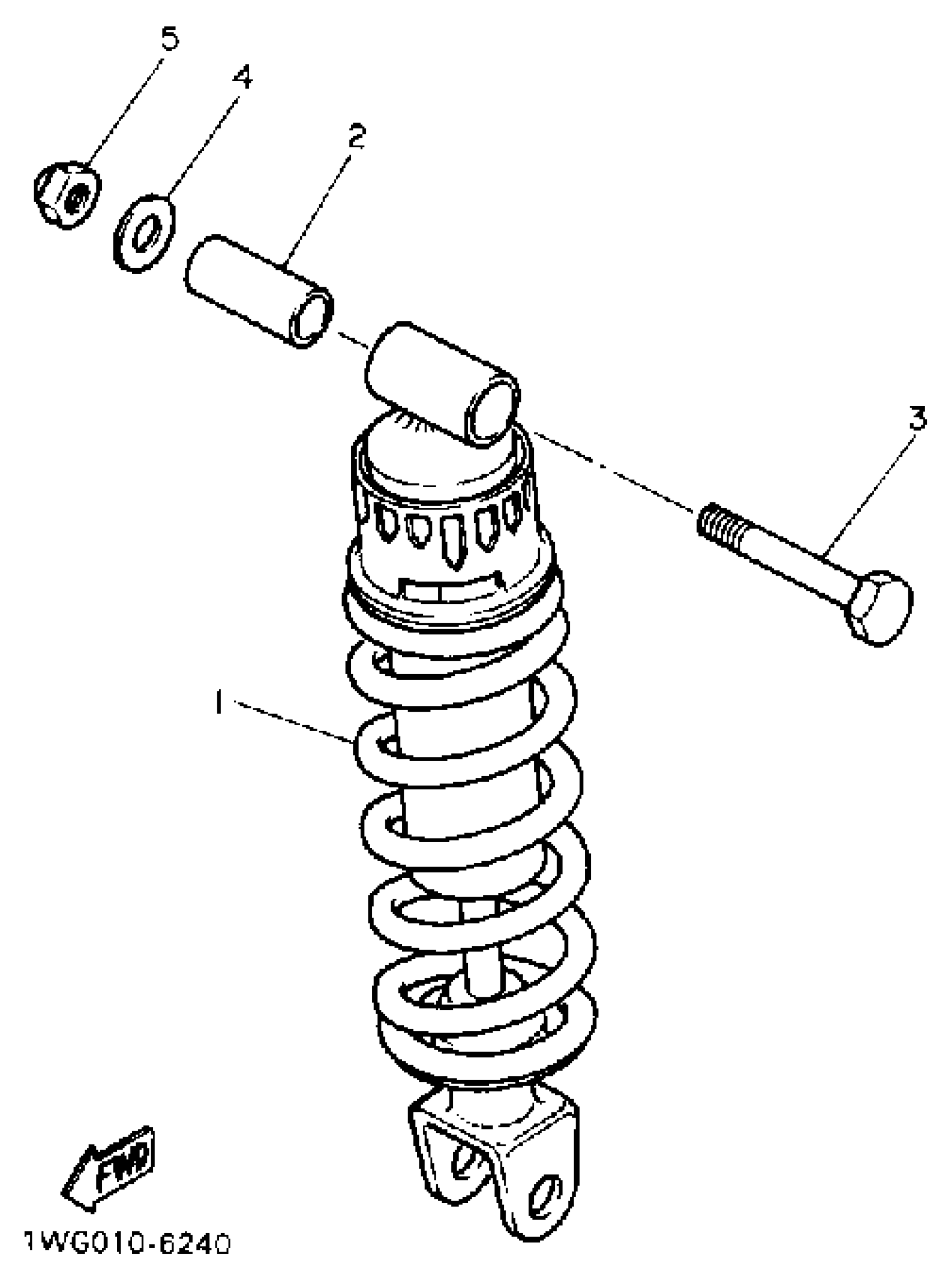 5
4
2
3
1
FWD
1WG010-6240