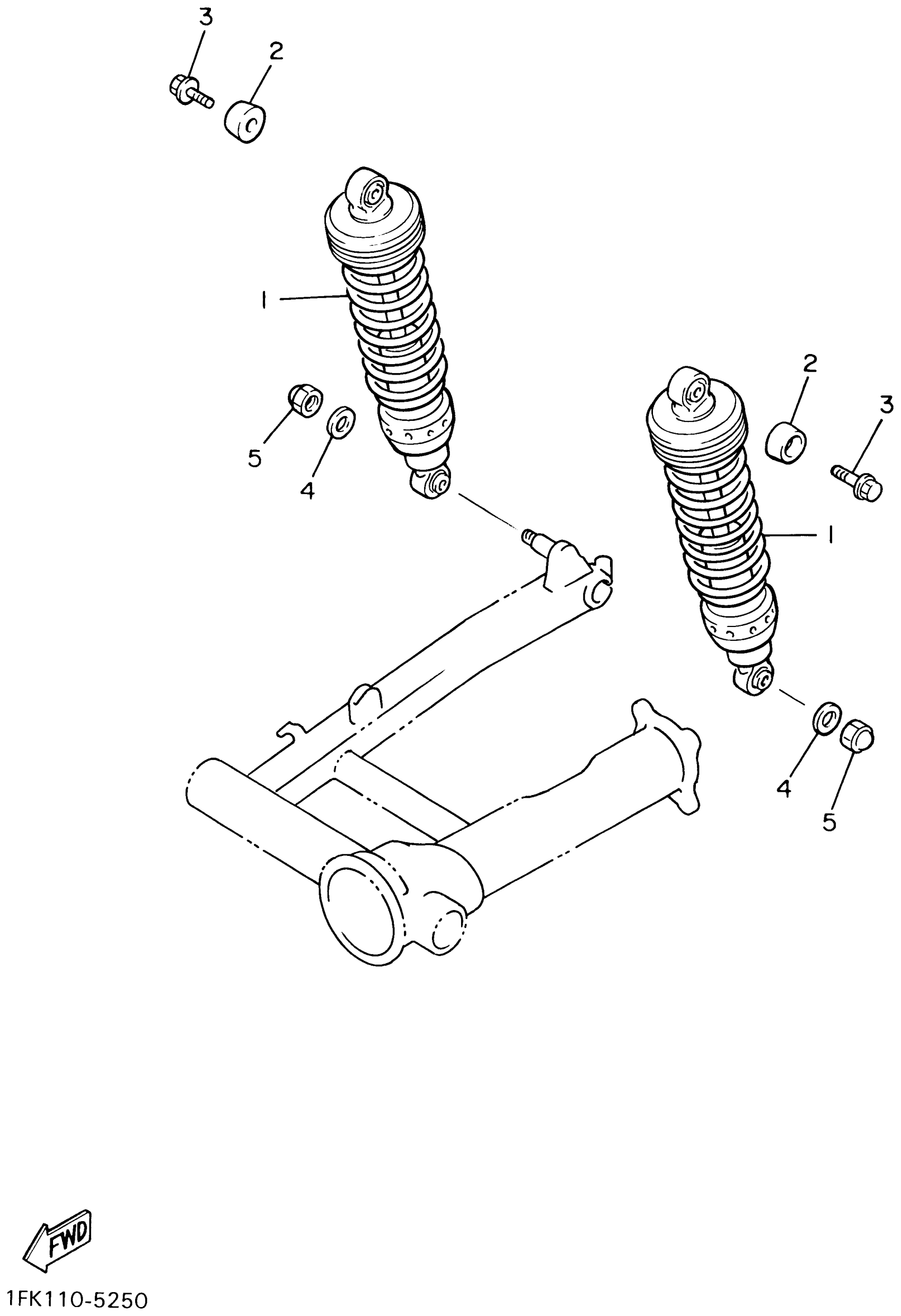 3
2
1
5
4
2
3
1
4
5
FWD
1FK110-5250