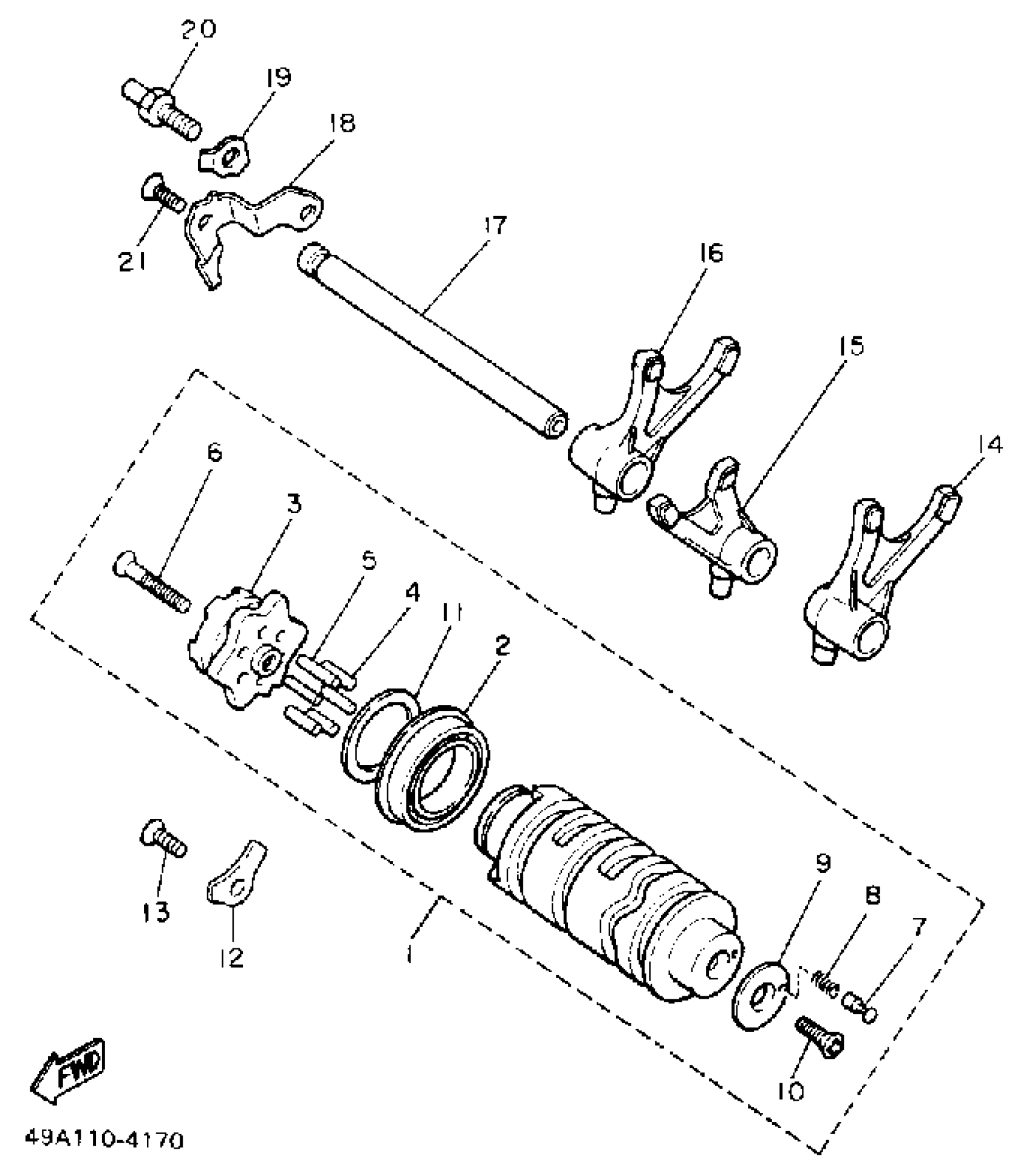 20
19
18
21
17
16
15
14
6
3
5
4
11
2
13
12
1
9
8
7
10
FWD
49A110-4170