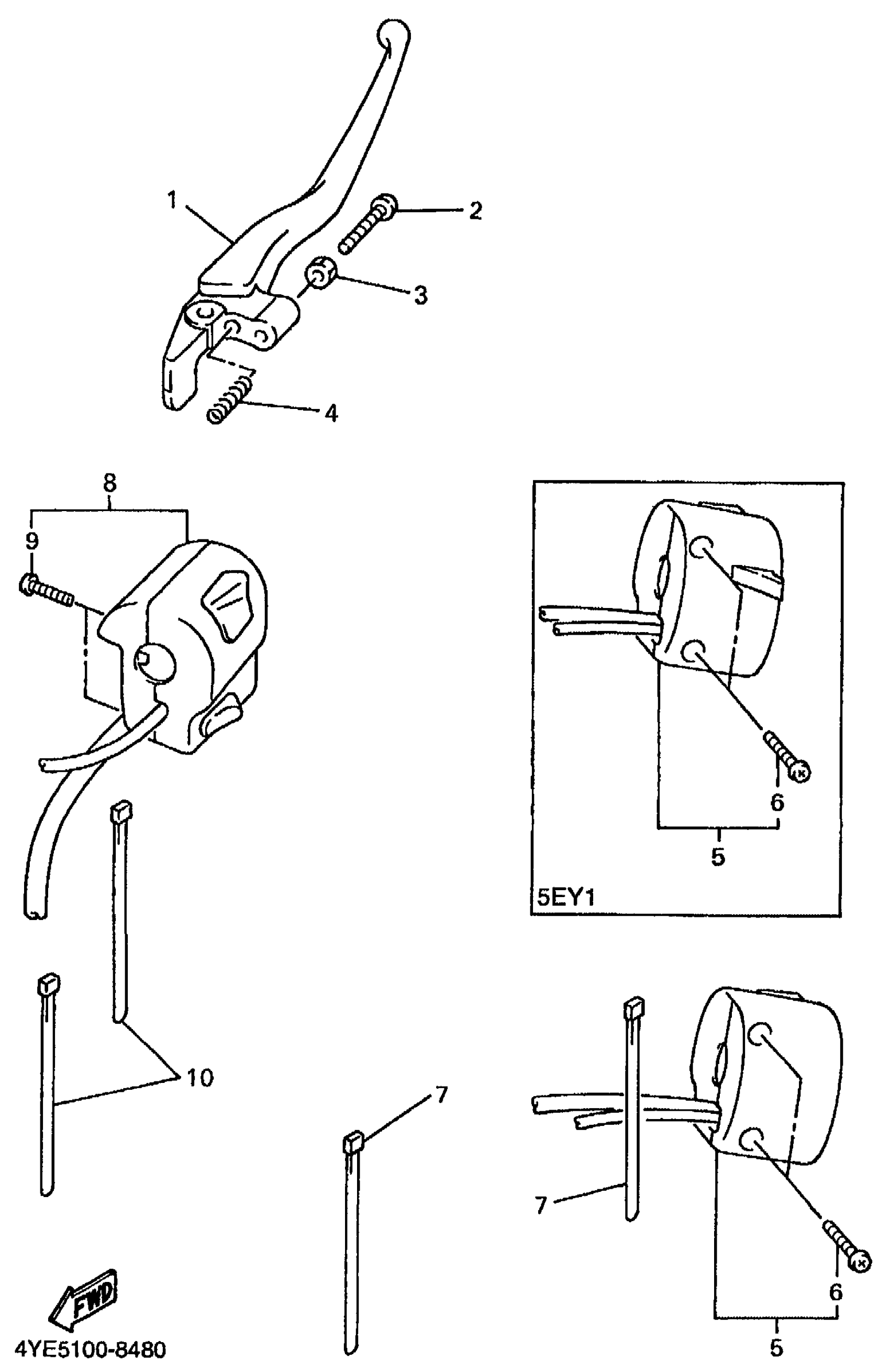 1
2
3
4
8
9
6
5
5EY1
10
7
7
6
5
FWD
4YE5100-8480