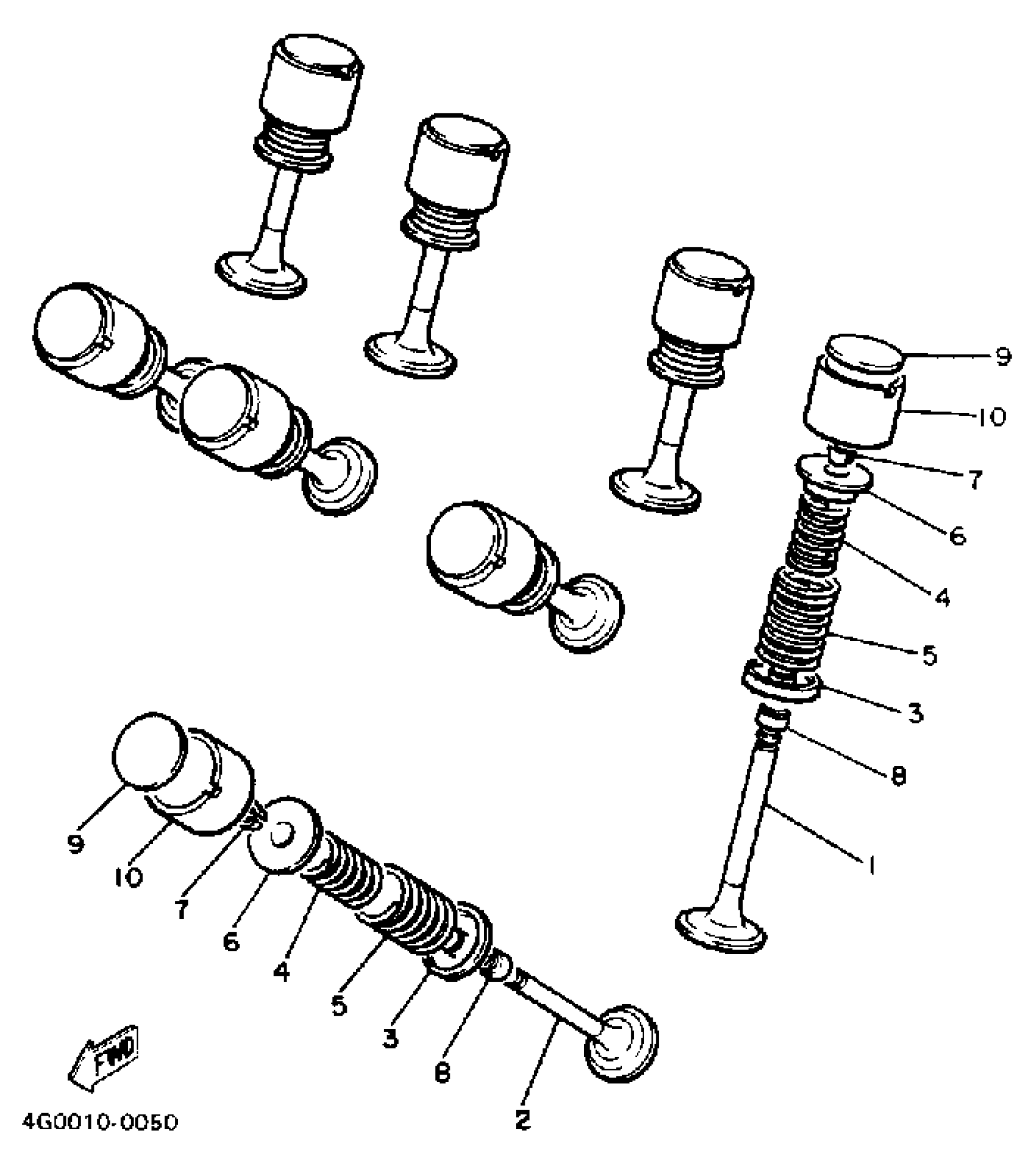 9
10
7
6
4
5
3
8
1
9
10
7
6
4
5
3
8
2
FWD
4G0010-0050