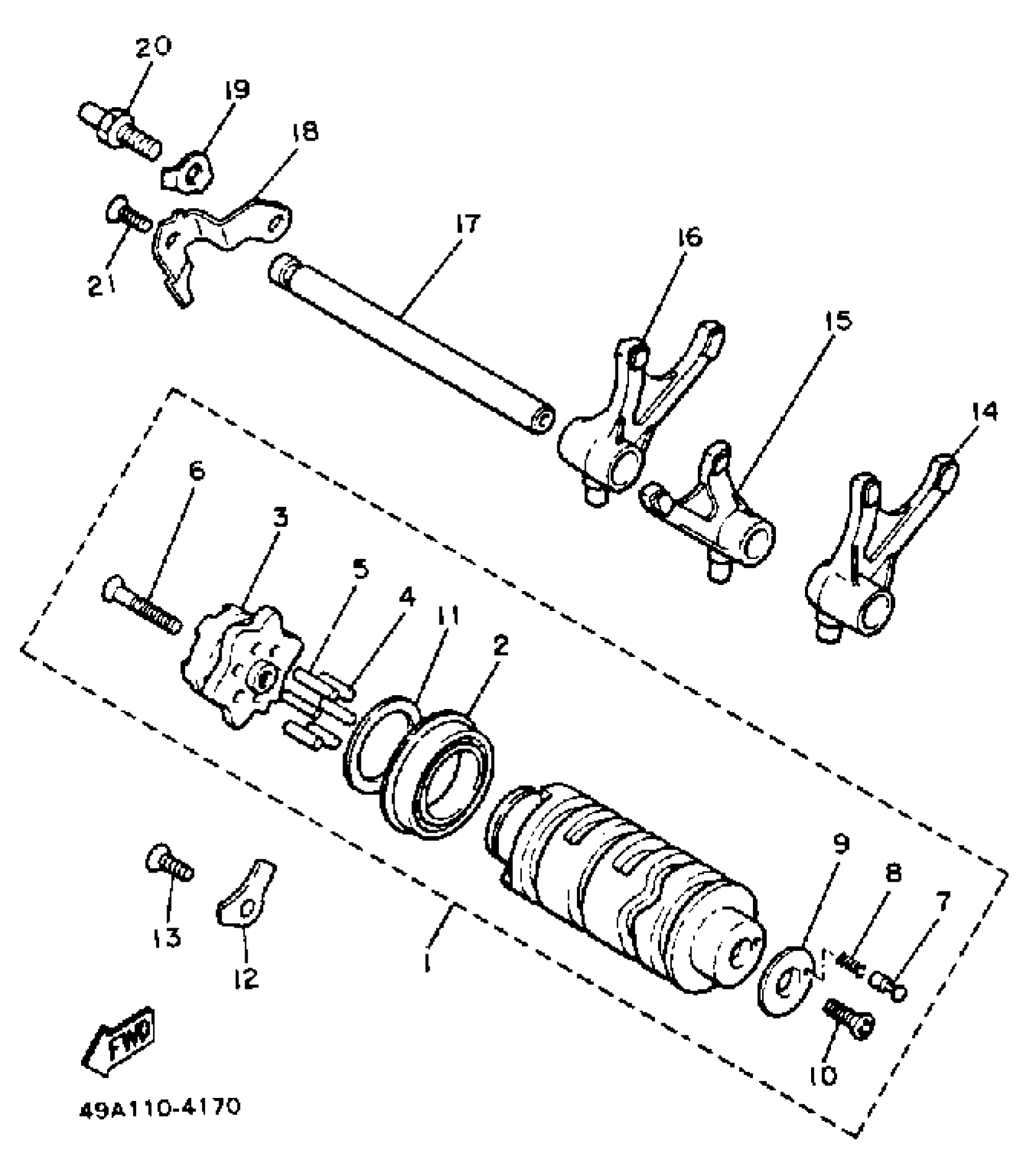 20
19
18
21
17
16
15
14
6
3
5
4
11
2
9
8
7
13
12
1
10
FWD
49A110-4170