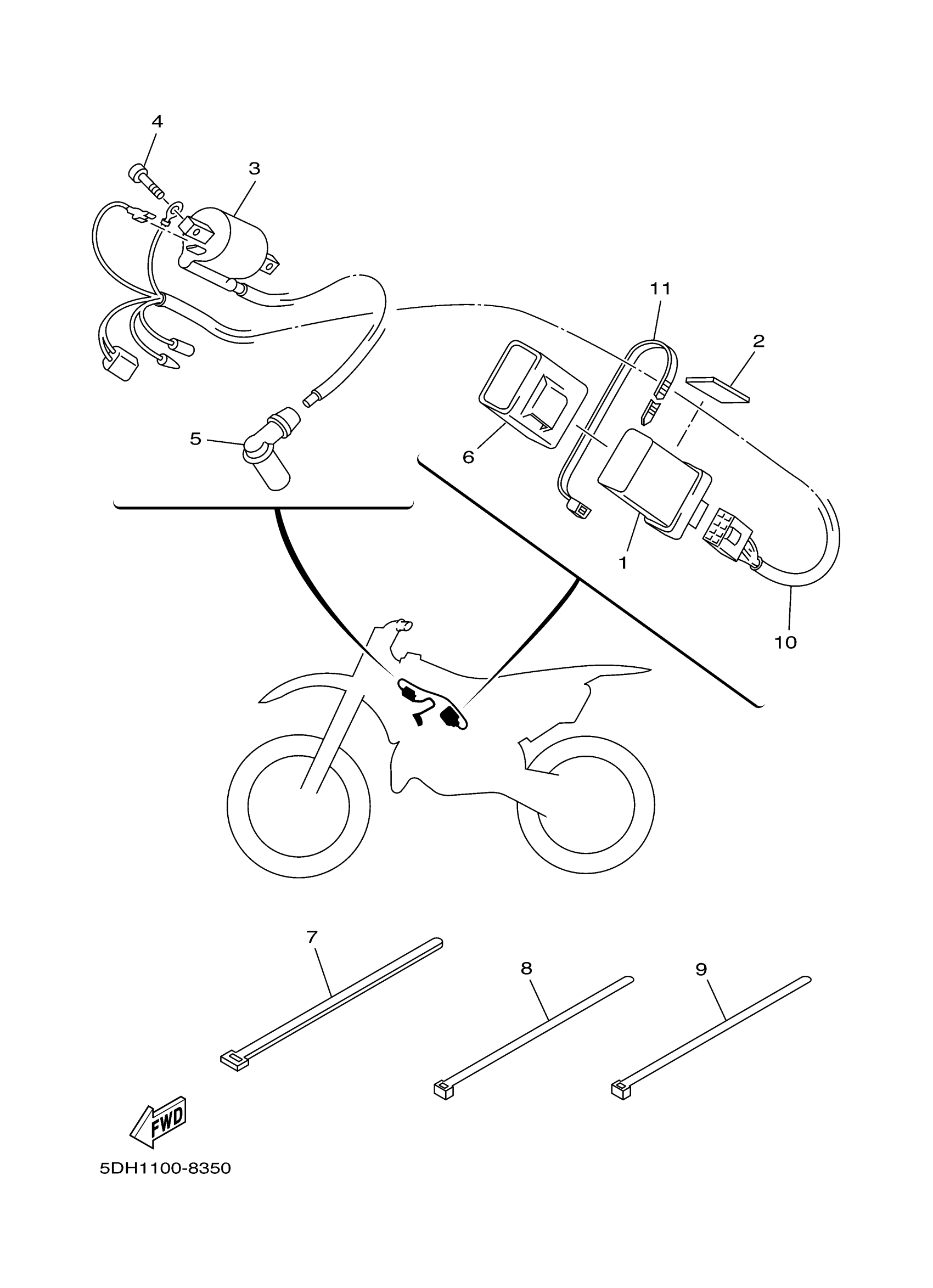 4
3
11
2
5
6
1
10
7
8
9
FWD
5DH1100-8350