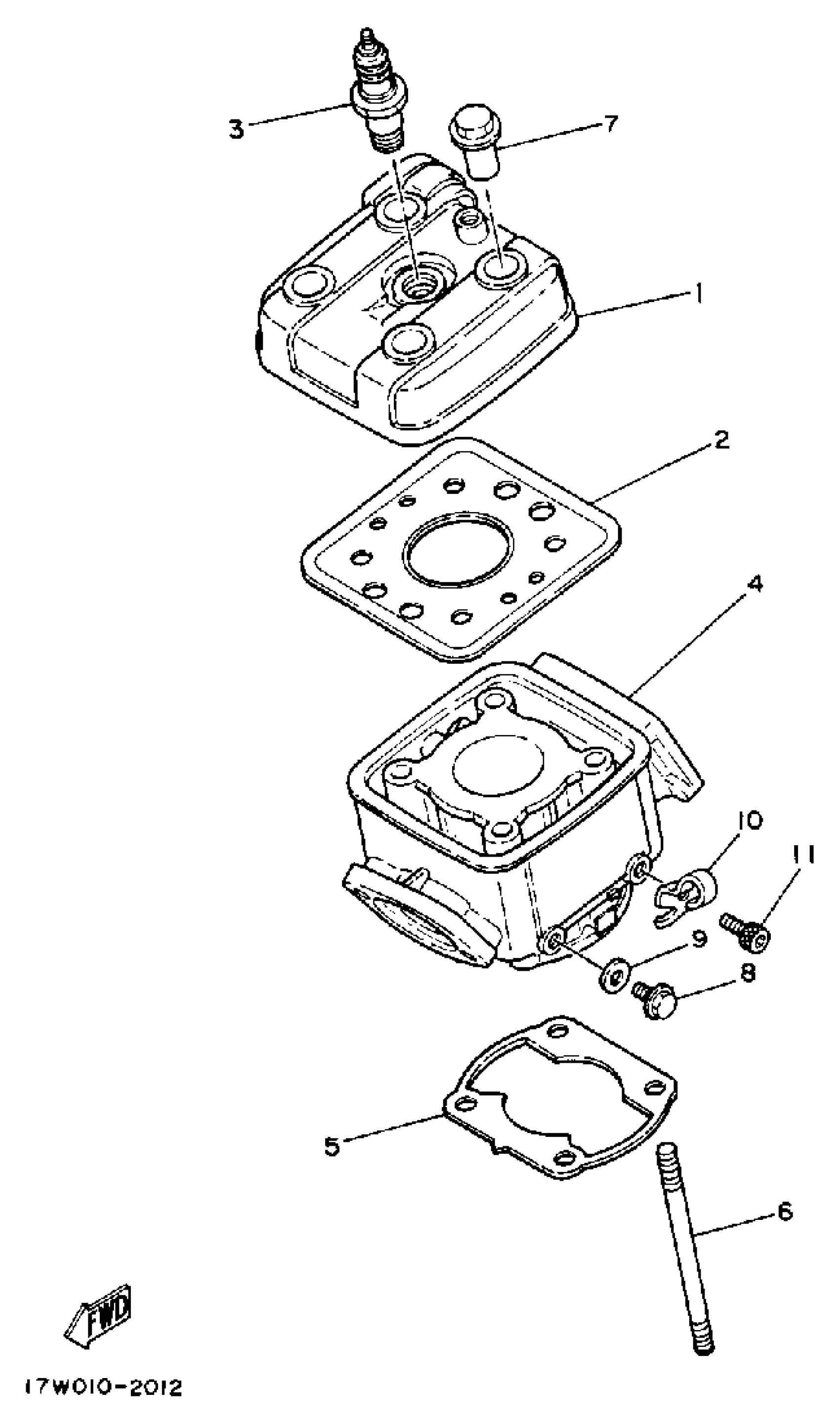 3
7
1
2
4
10
11
9
8
5
6
FWD
17W010-2012