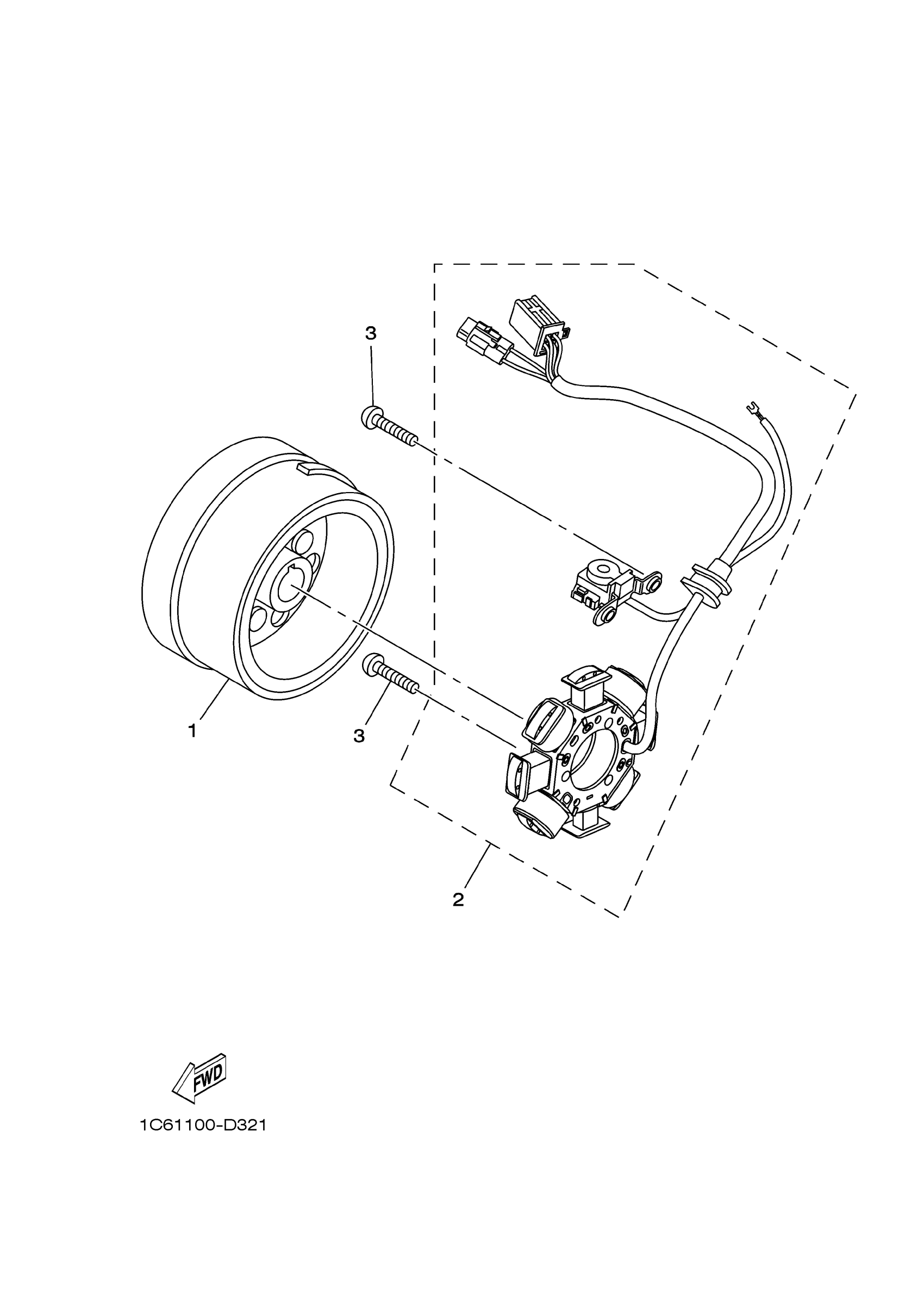 3

1

3

2

FWD

1C61100-D321