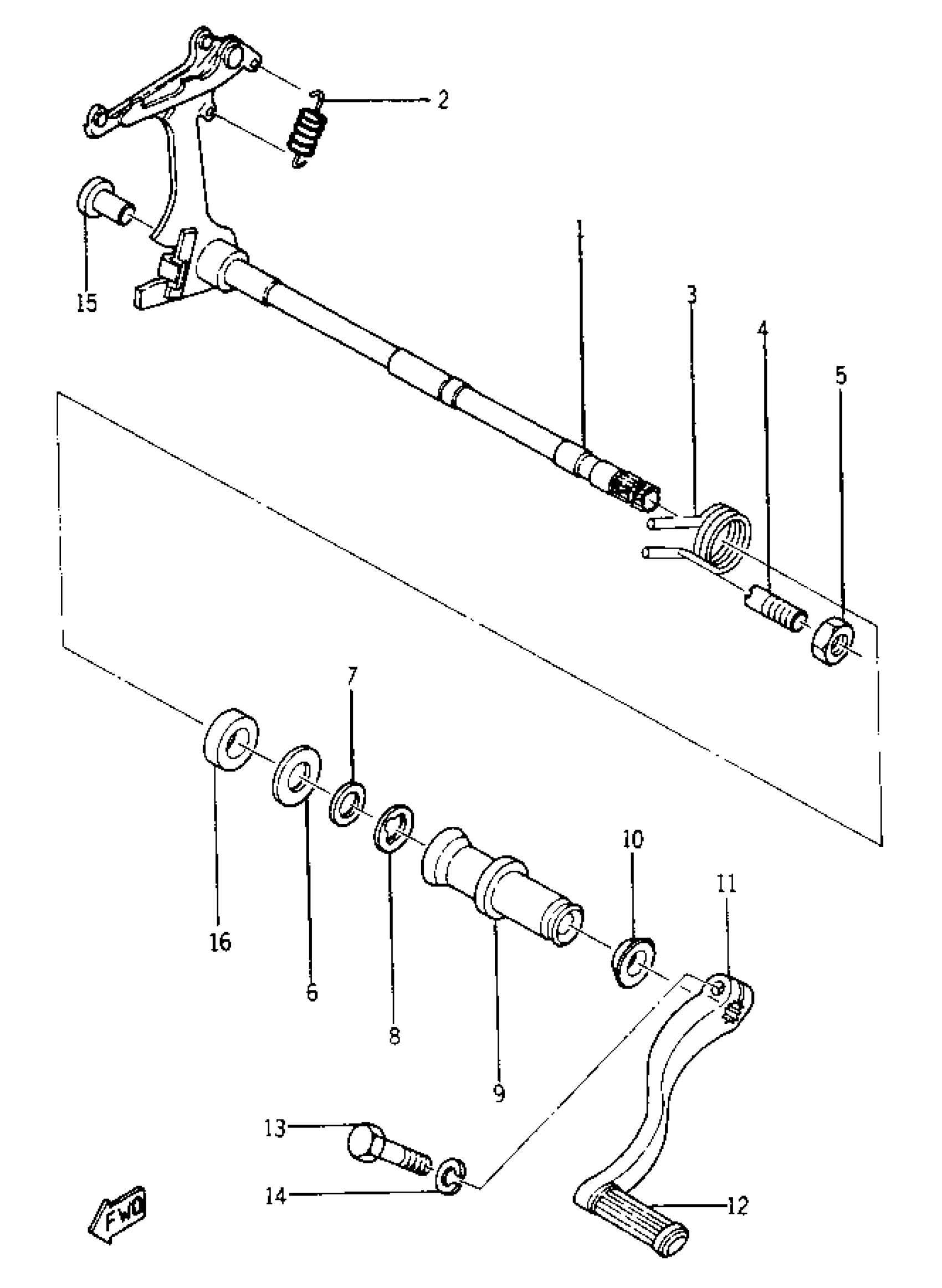 2
15
1
3
4
5
7
10
11
16
6
8
9
13
14
12
FWD