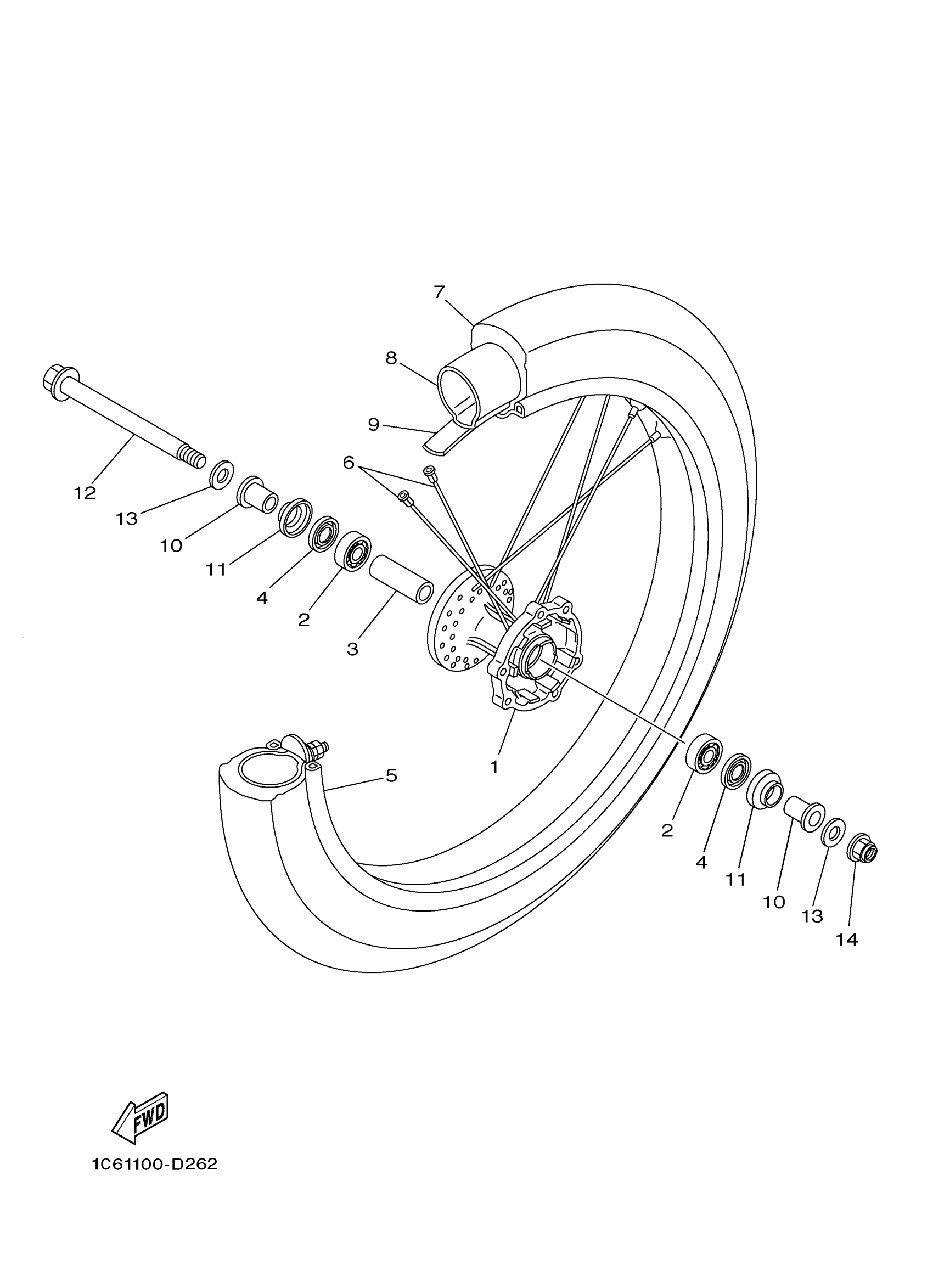 7
8
9
6
12
13
10
11
4
2
3
1
5
2
4
11
10
13
14
FWD
1C61100-D262