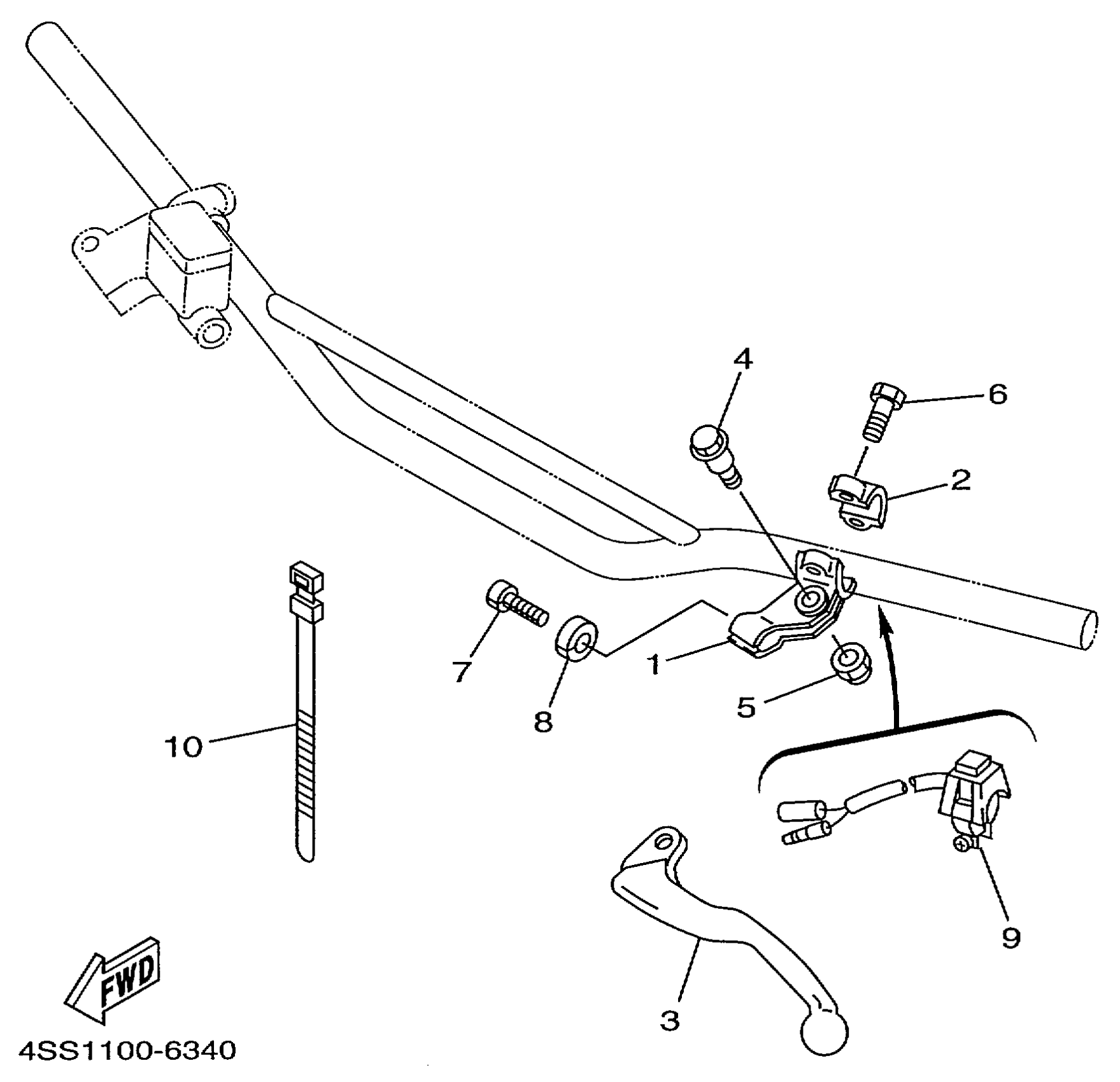 4
6
2
7
8
1
5
10
9
3
FWD
4SS1100-6340