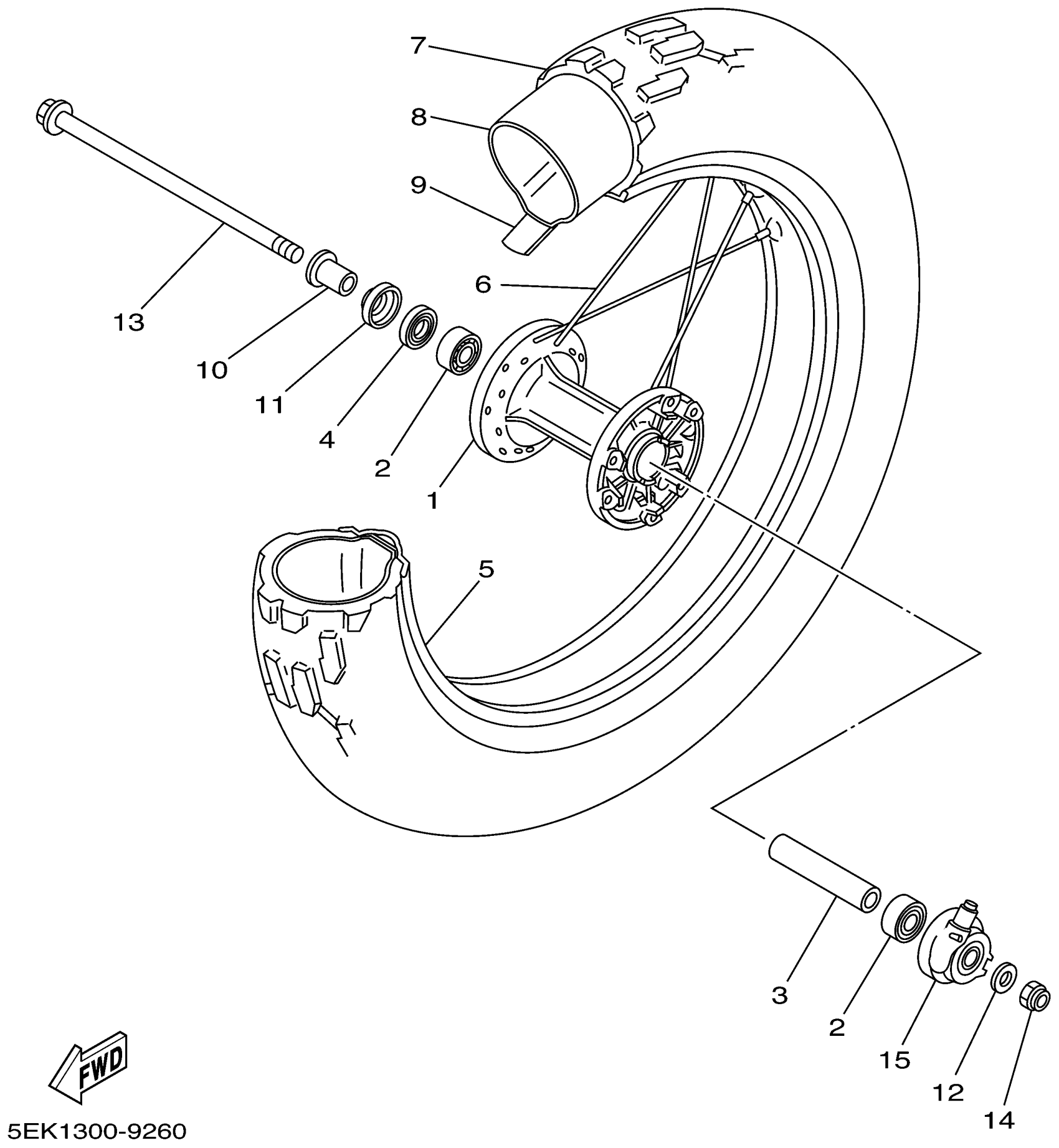 7

8

9

13

6

10

11

4

2

1

5

3

2

15

12

14

FWD

5EK1300-9260