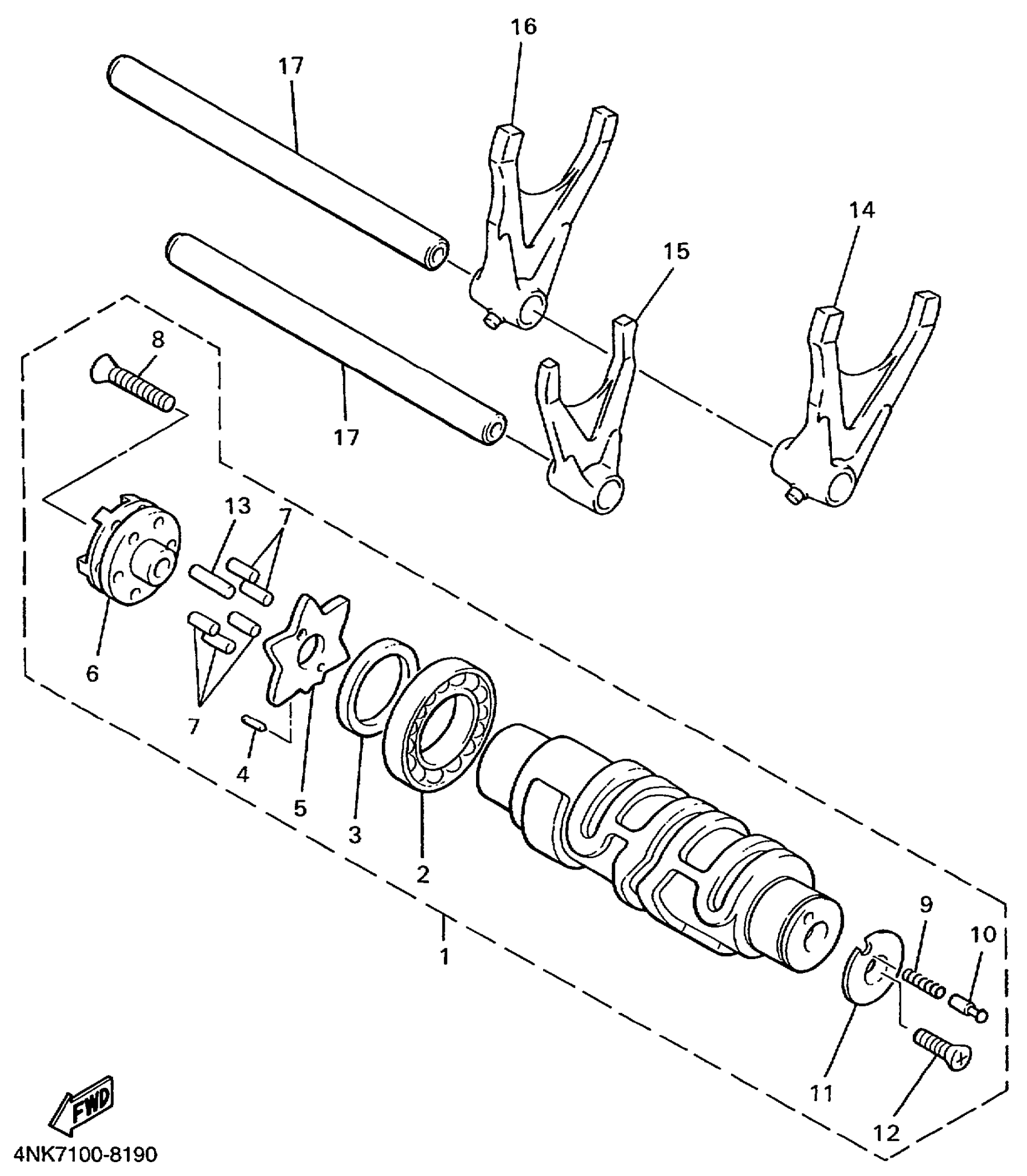 16
17
14
15
8
17
13
7
6
7
4
5
3
2
1
9
10
11
12
FWD
4NK7100-8190