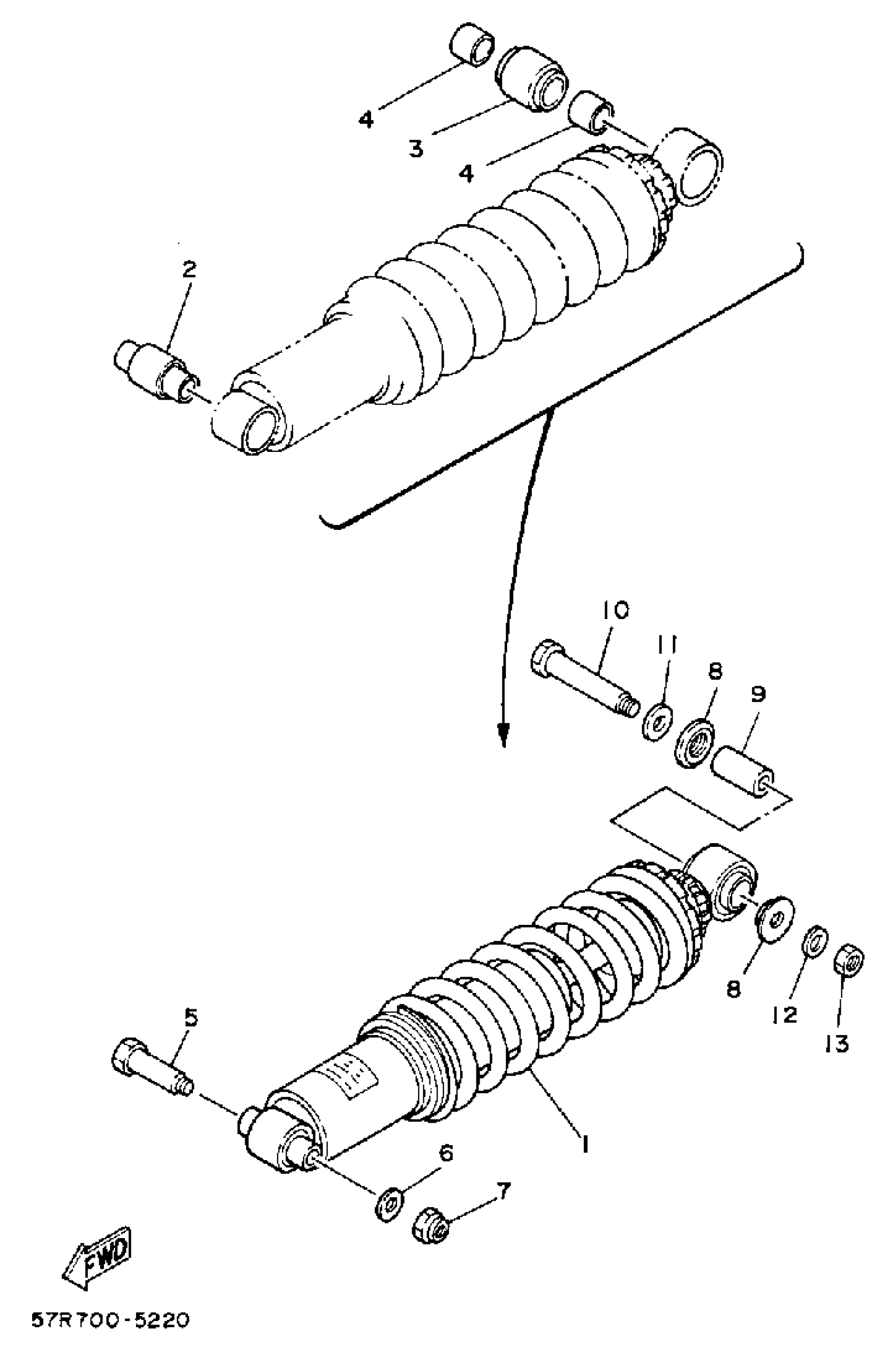 4
3
4
2
10
11
8
9
8
12
13
5
1
6
7
FWD
57R700-5220