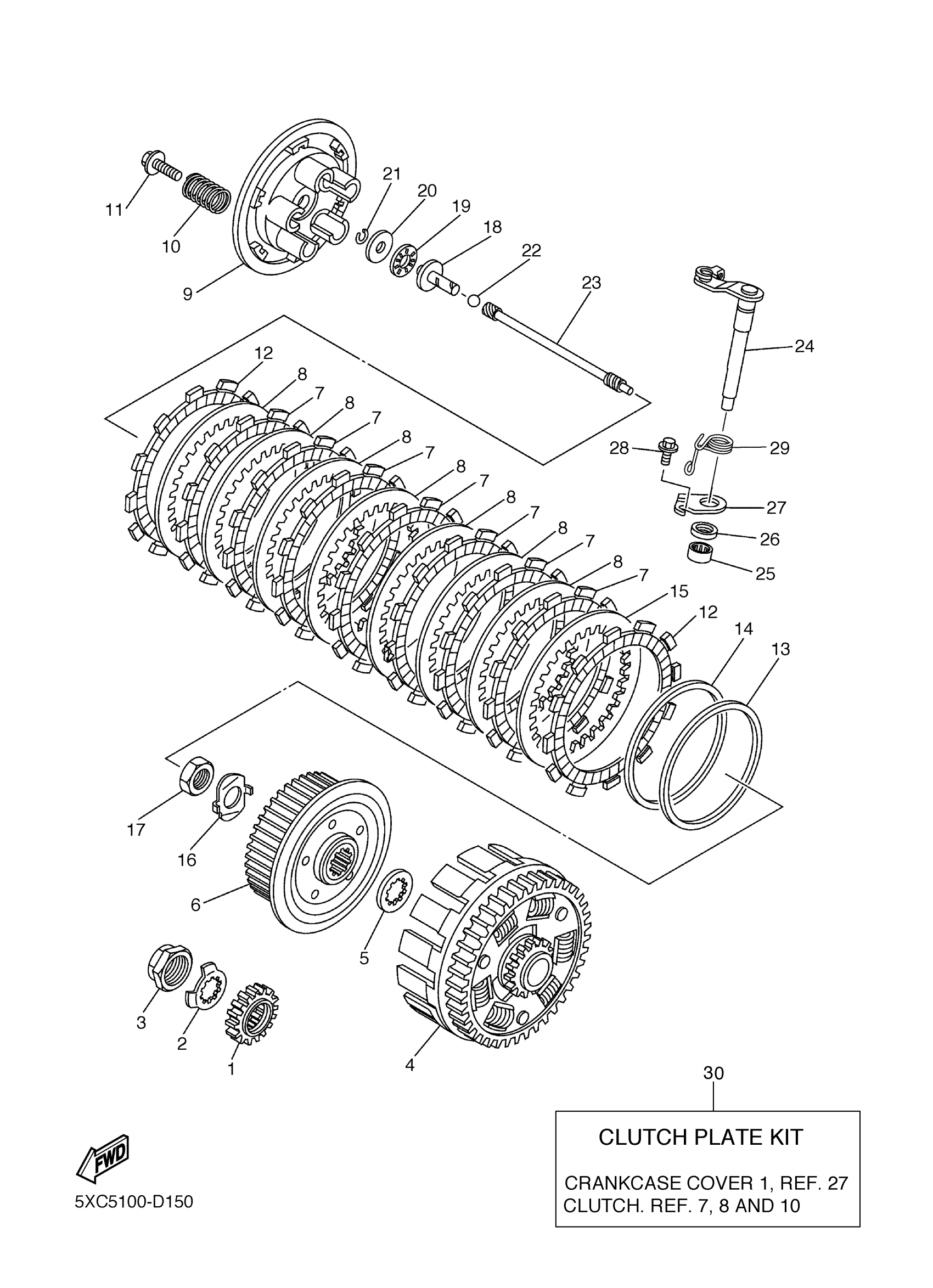 11
10
9
21
20
19
18
22
23
24
12
8
7
8
7
8
7
8
7
8
7
8
7
8
7
15
12
14
13
28
29
27
26
25
17
16
6
5
3
2
1
4
30

CLUTCH PLATE KIT

CRANKCASE COVER 1, REF. 27
CLUTCH. REF. 7, 8 AND 10

FWD

5XC5100-D150