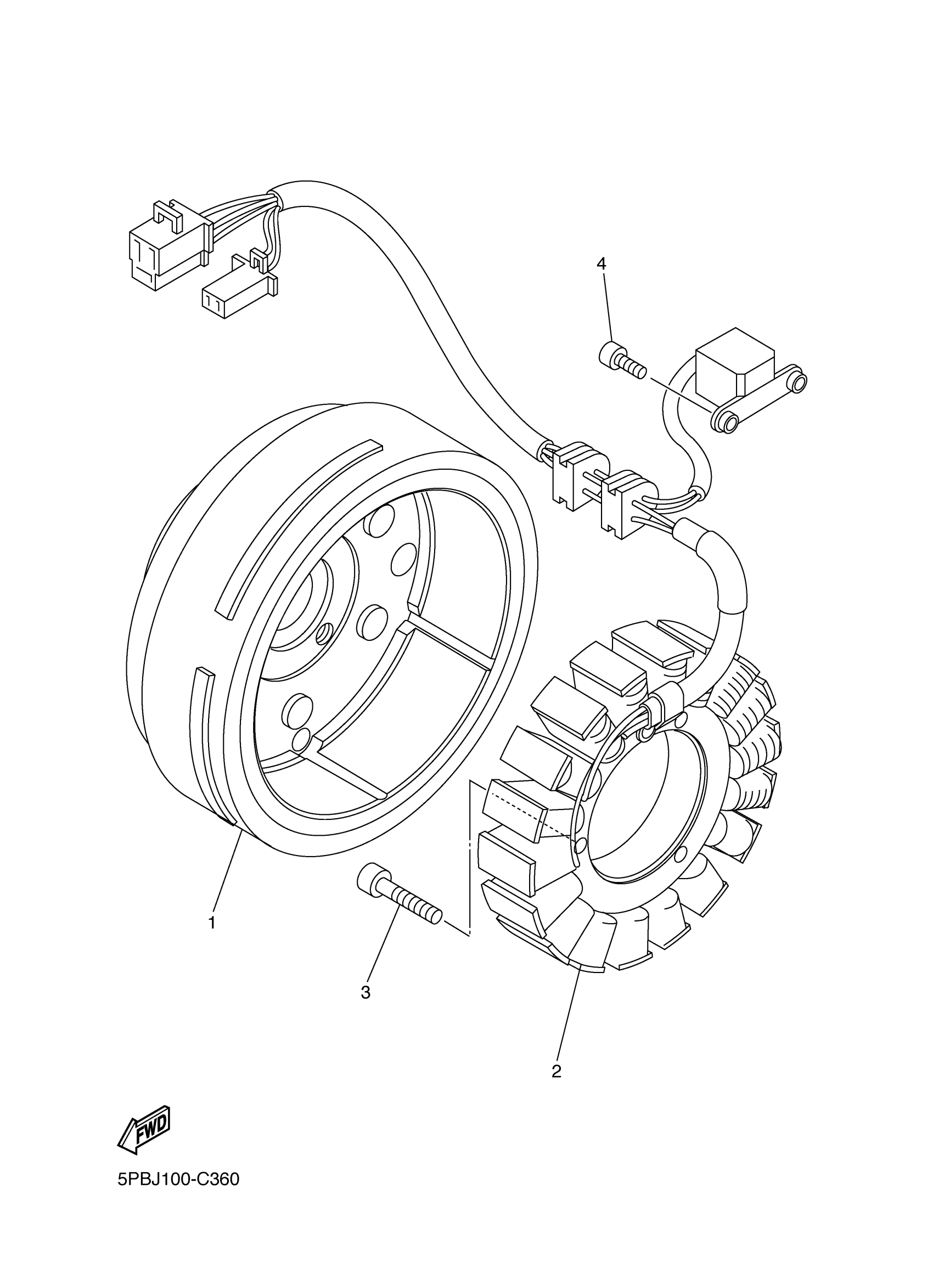 4

1

3

2

FWD

5PBJ100-C360