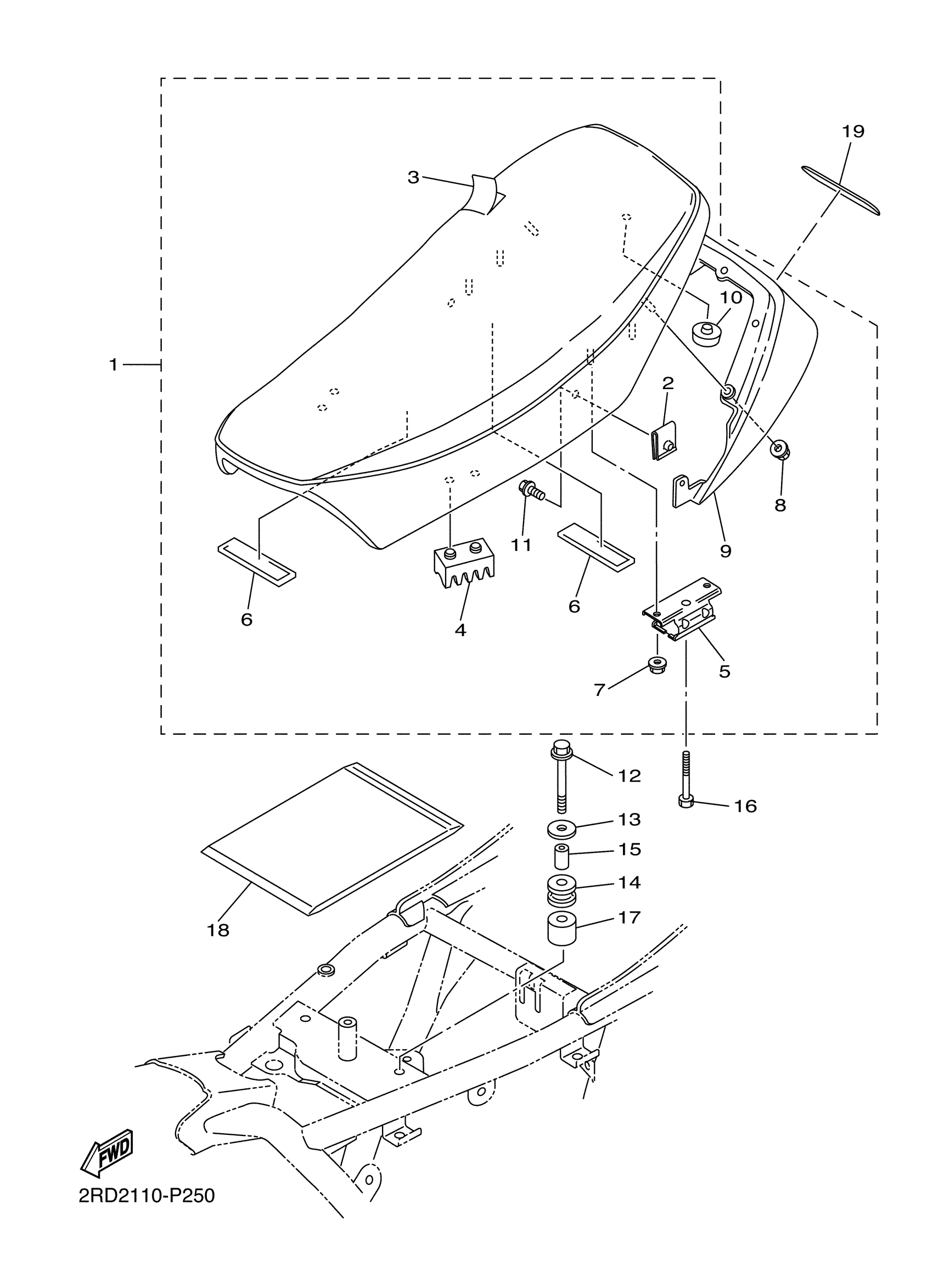 19
3
10
1
2
8
11
9
6
4
6
5
7
12
16
13
15
14
17
18
FWD
2RD2110-P250