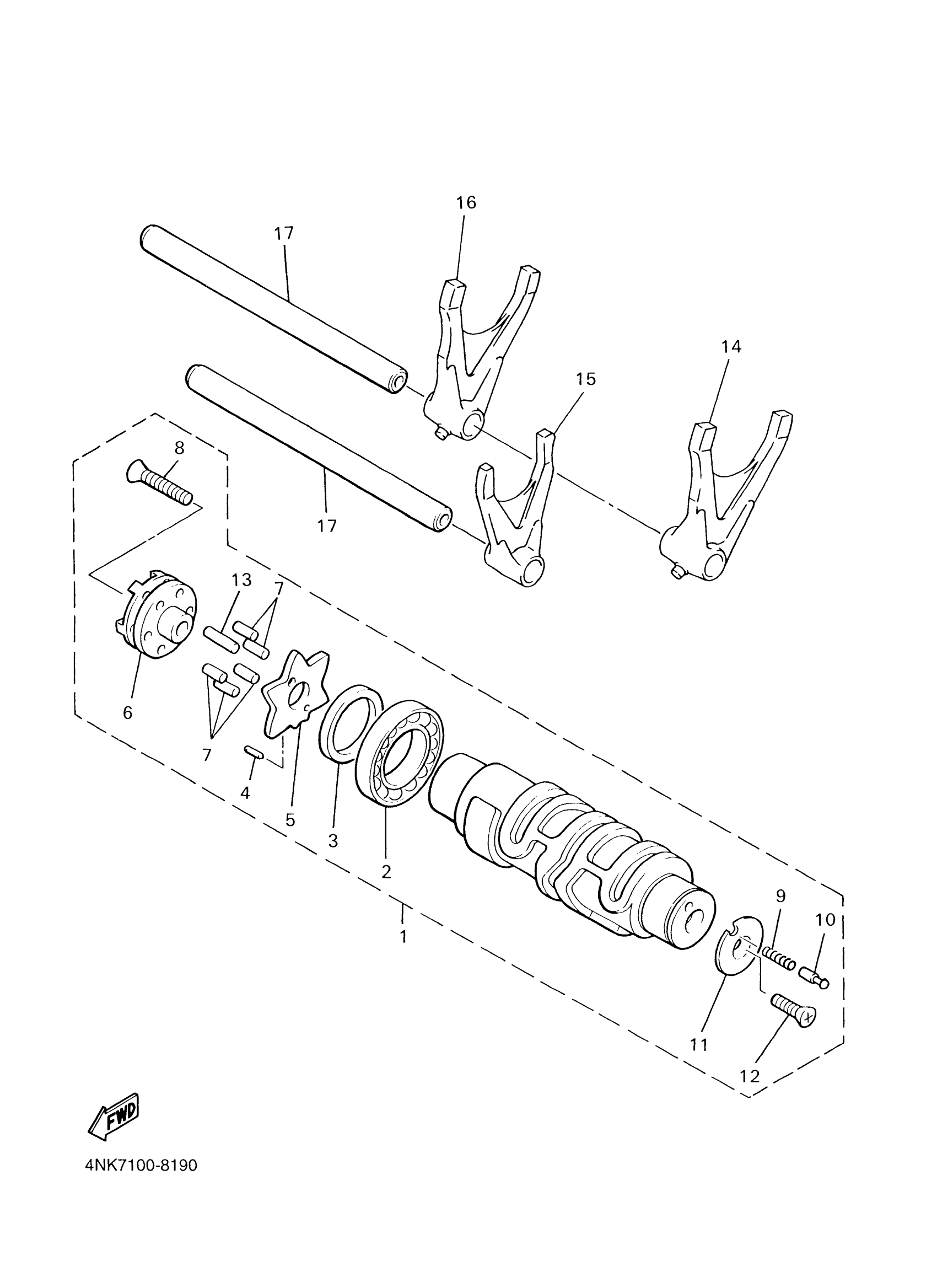 16
17
14
15
8
17
13
7
6
7
4
5
3
2
1
9
10
11
12
FWD
4NK7100-8190