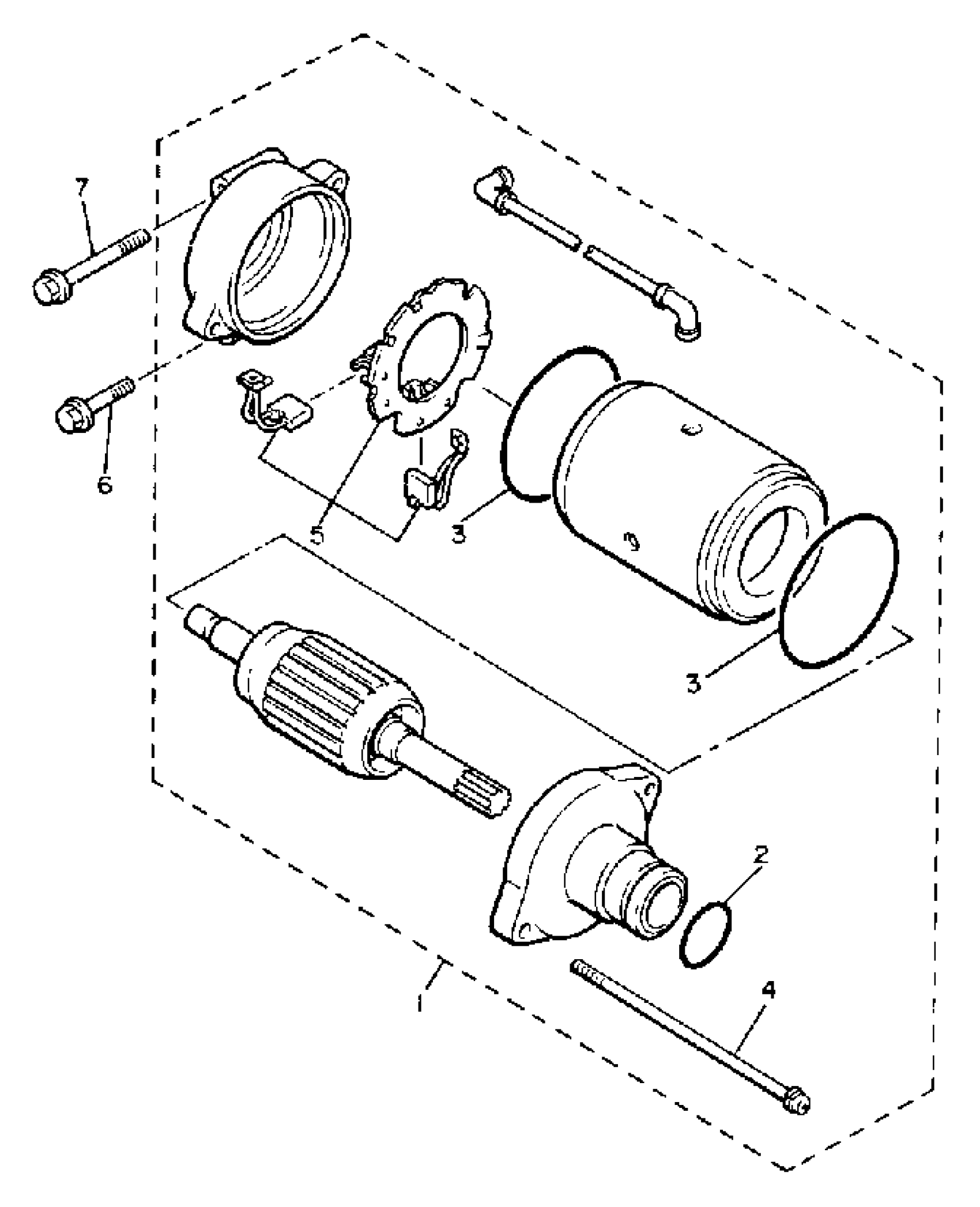 7
6
5
3
3
2
1
4