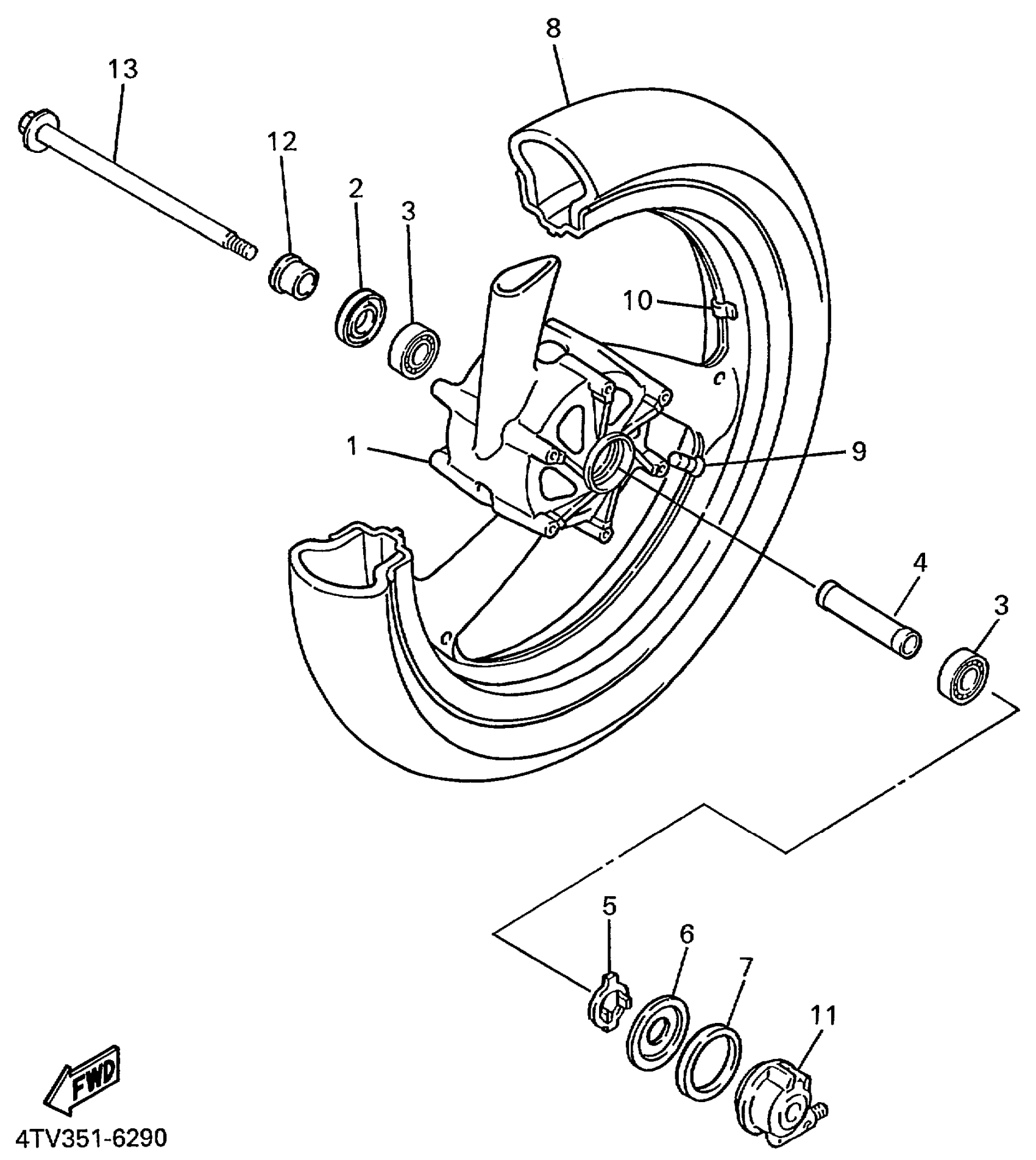 8

13

12

2

3

10

1

9

4

3

5

6

7

11

FWD

4TV351-6290