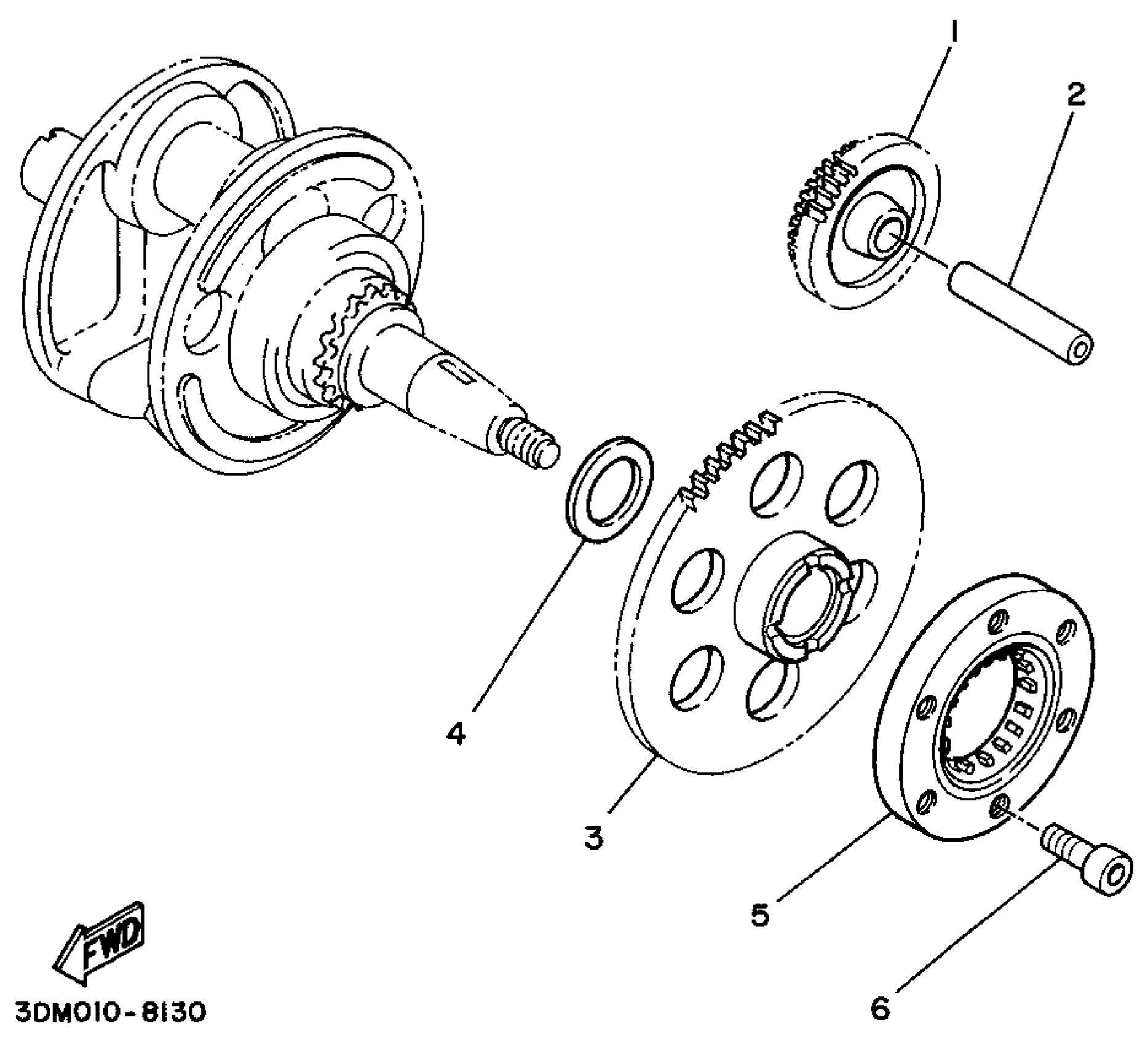 1
2
4
3
5
6
FWD
3DM010-8130