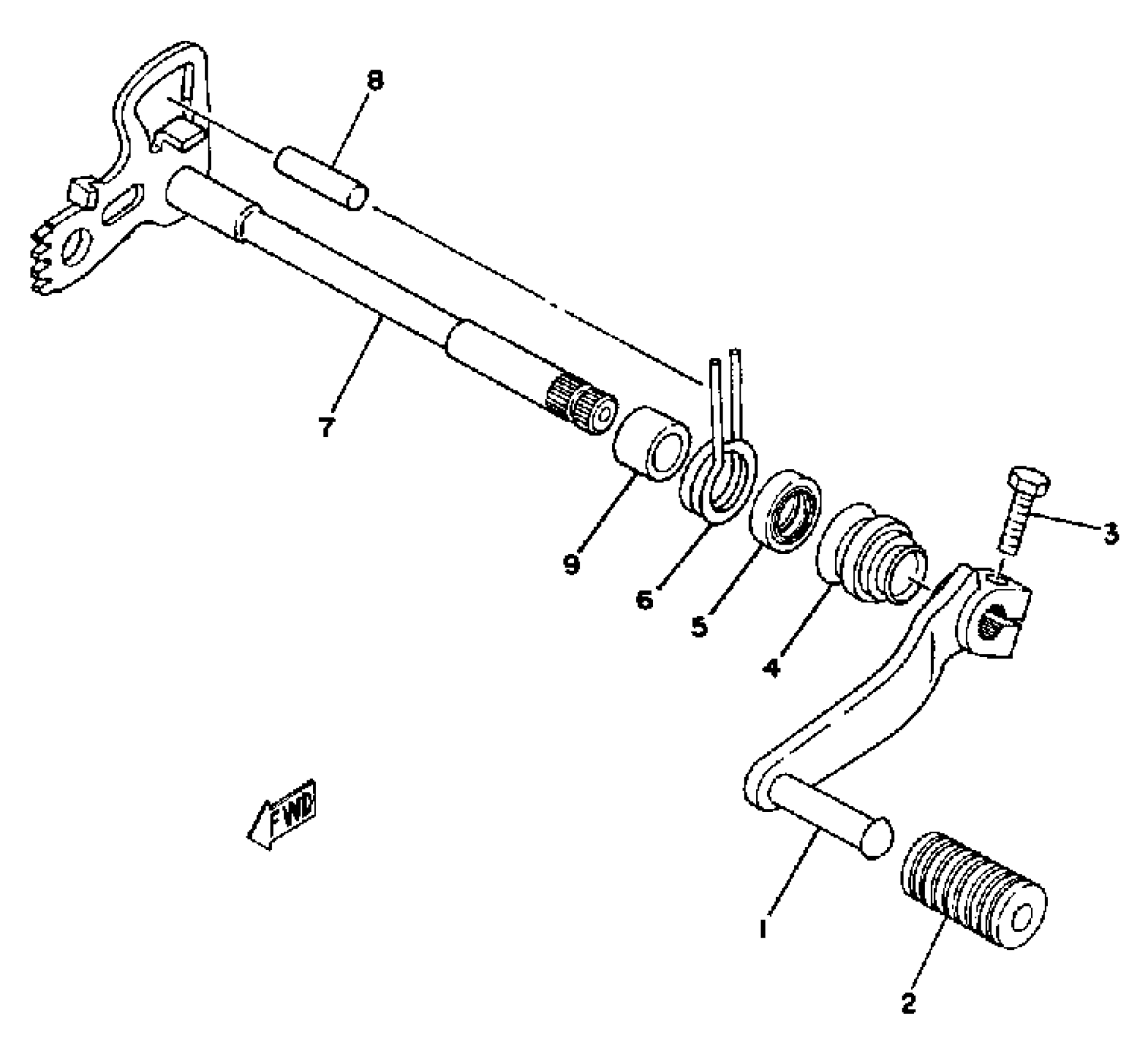 8
7
9
6
5
4
3
FWD
1
2