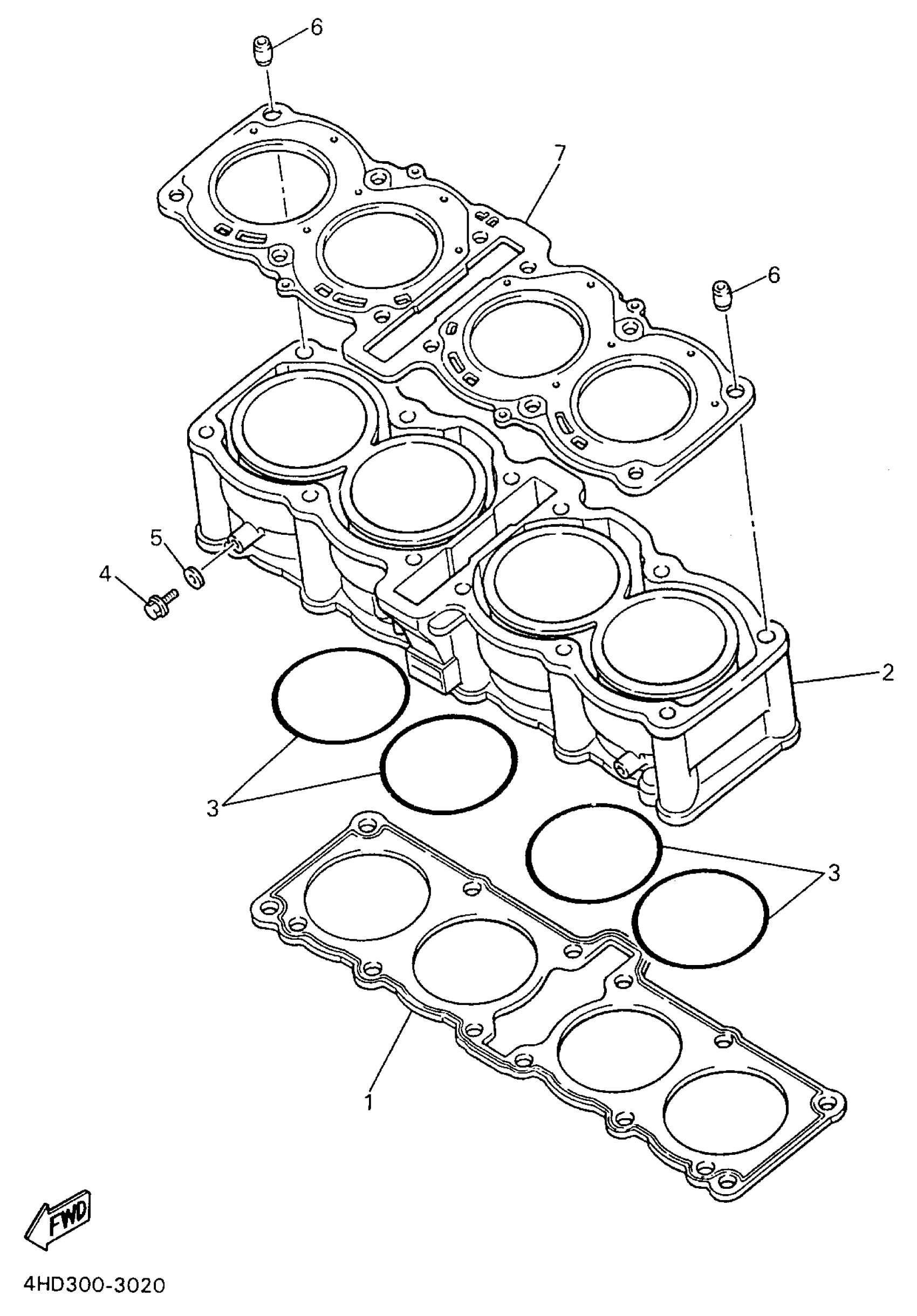 6
7
6
5
4
2
3
3
1
FWD
4HD300-3020