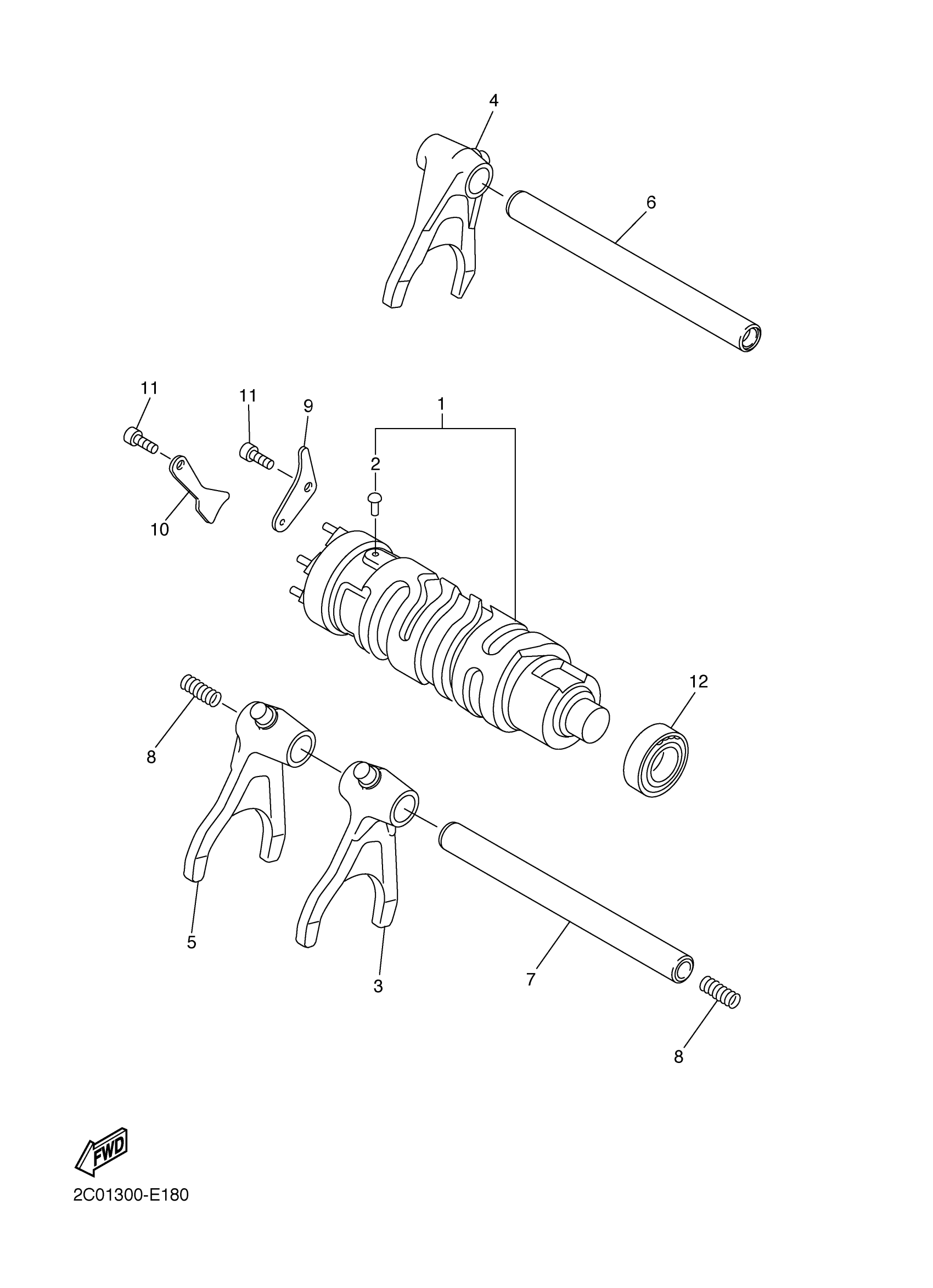 4

6

11

11

9

1

2

10

12

8

5

3

7

8

FWD

2C01300-E180