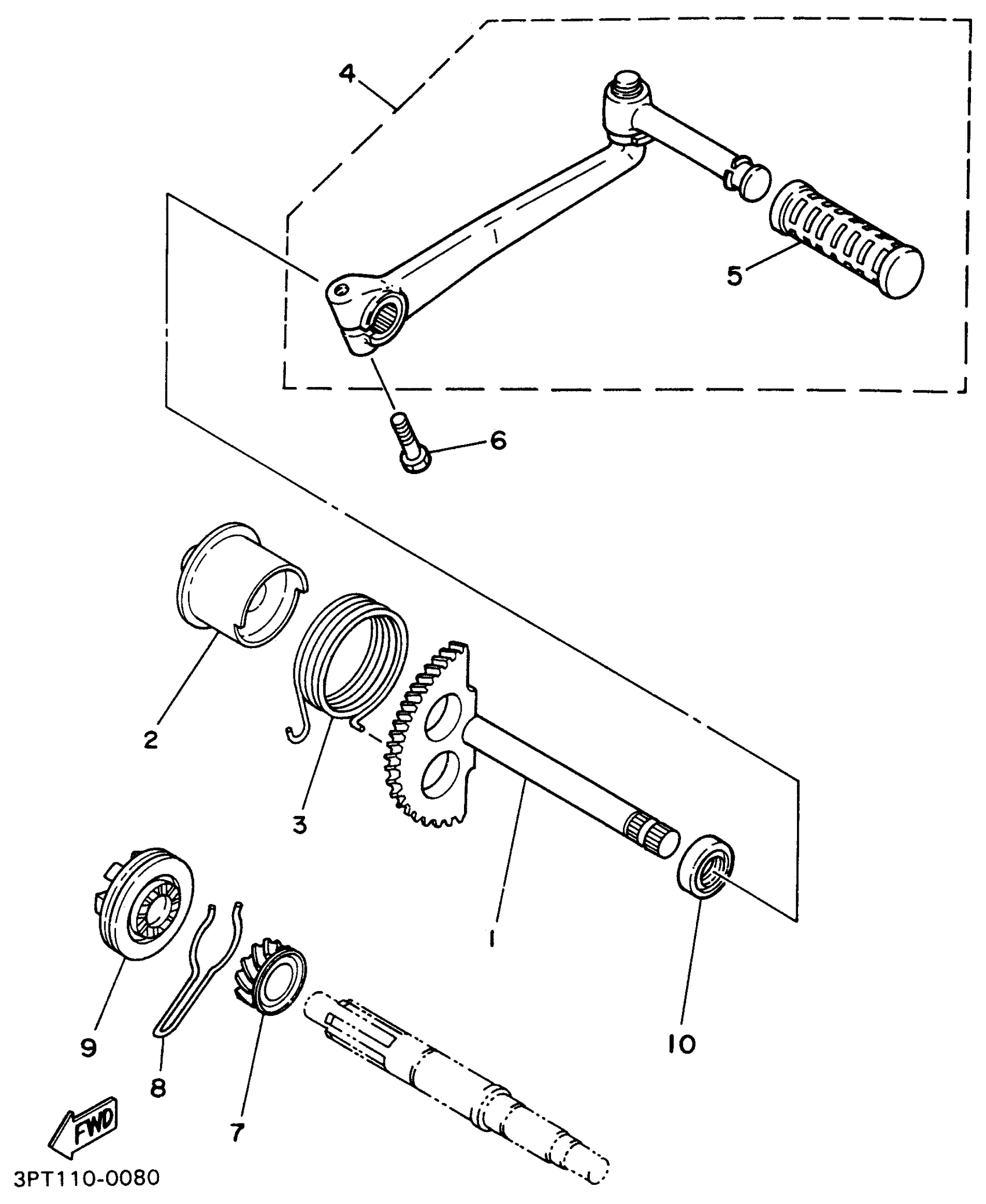 4
5
6
2
3
1
10
9
8
7
FWD
3PT110-0080