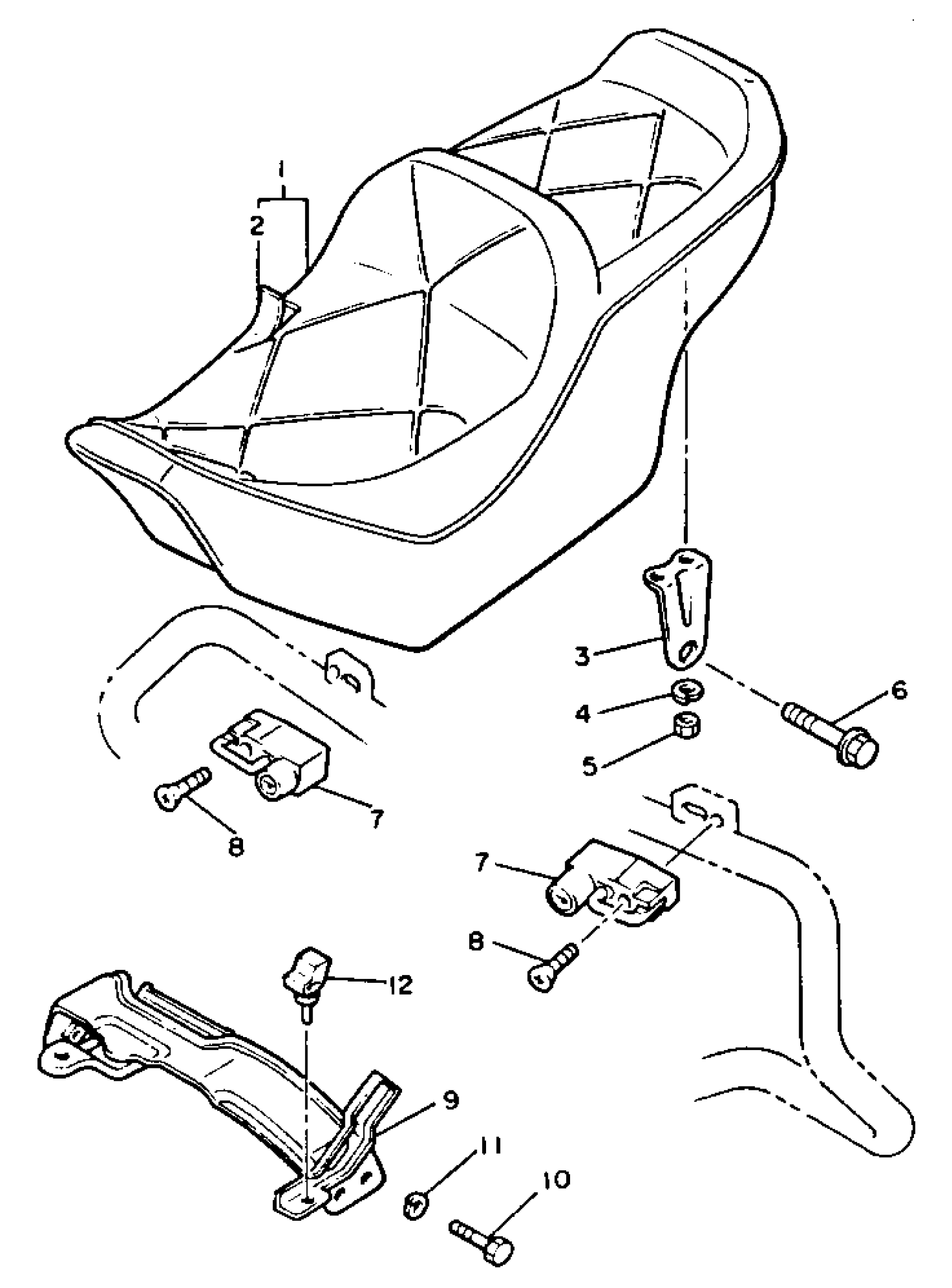 1
2
3
4
6
5
7
8
7
8
12
9
11
10