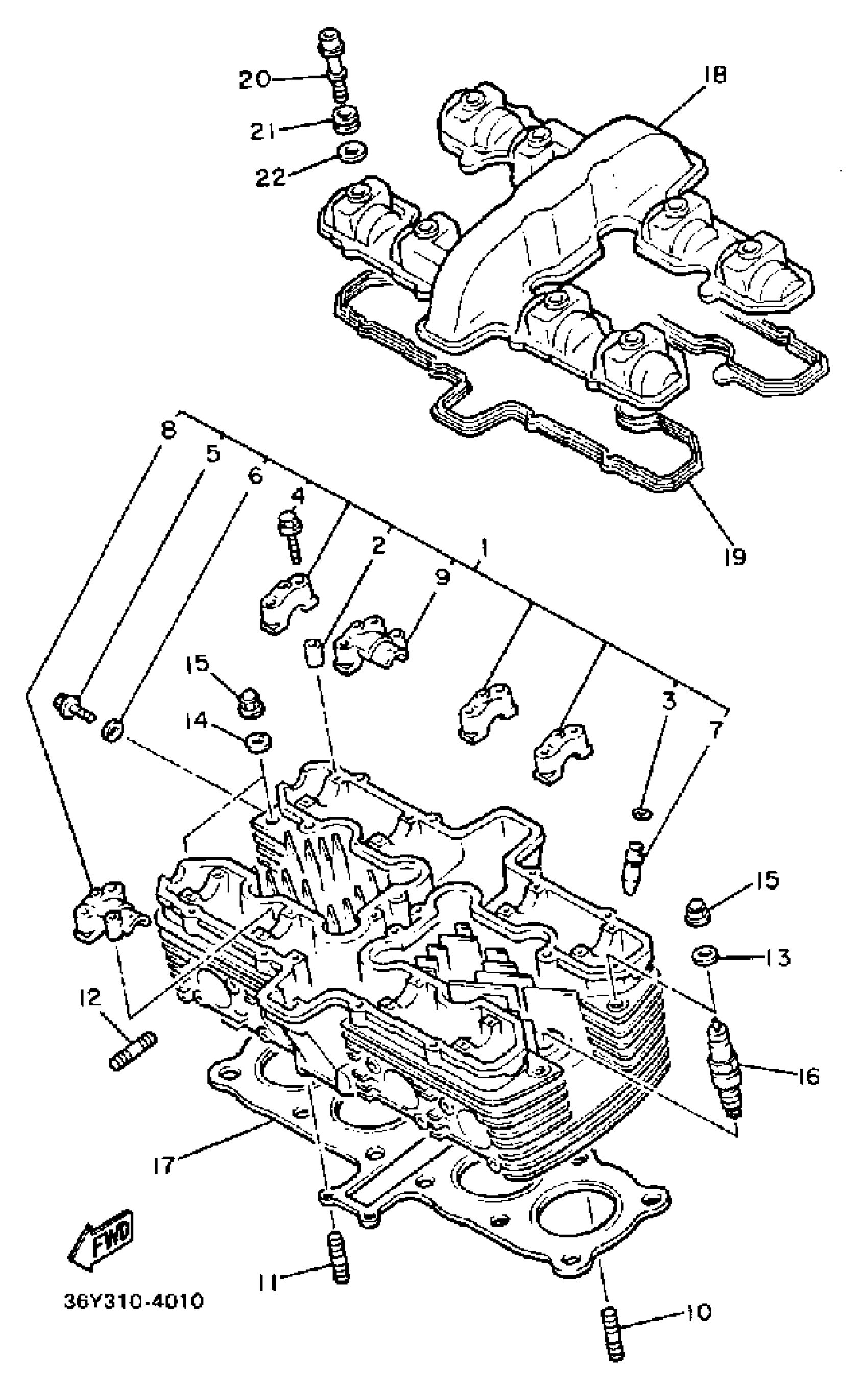 20
21
22
18
19
8
5
6
4
2
1
9
15
14
3
7
15
13
12
16
17
FWD
11
10
36Y310-4010