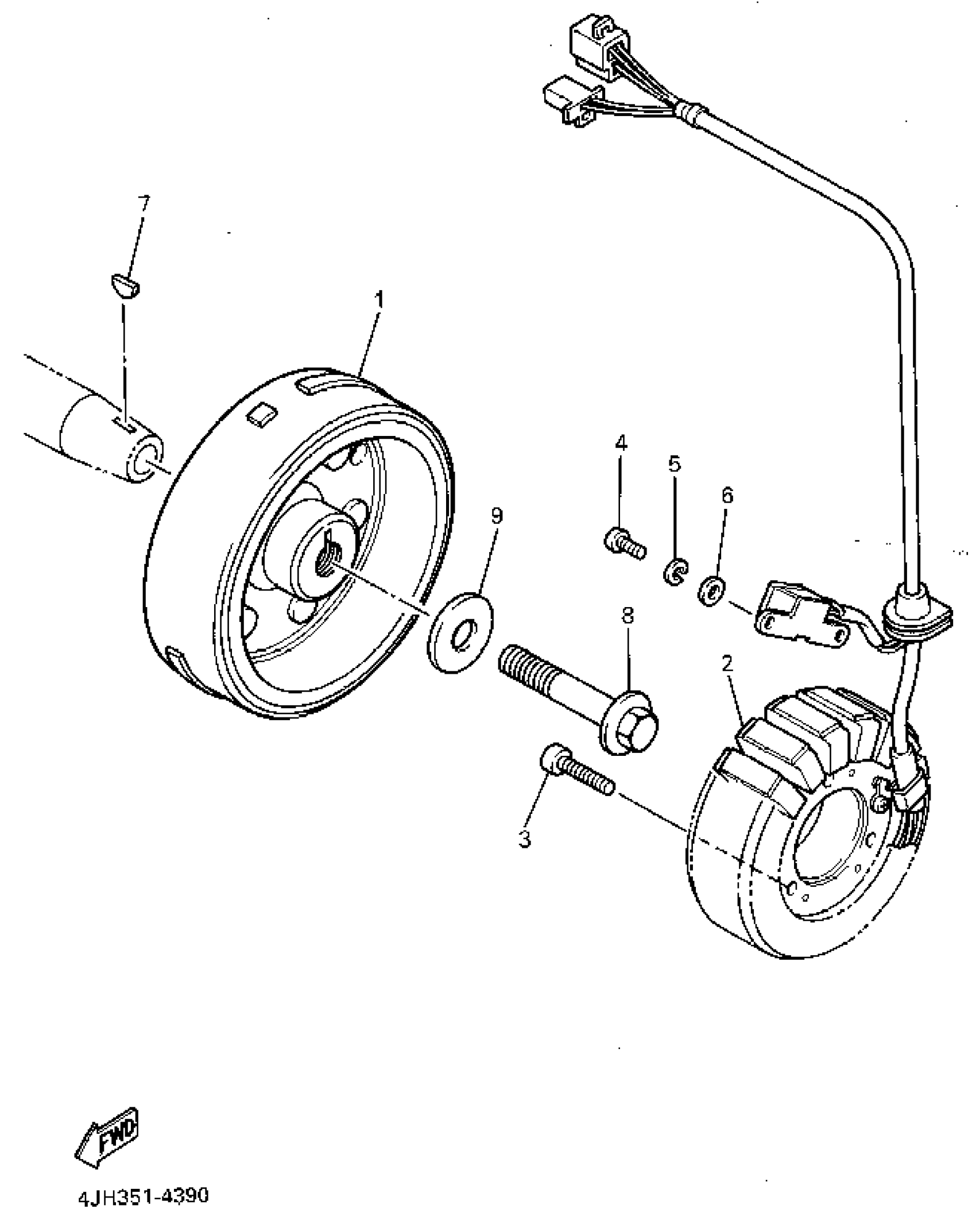 7

1

4

5

6

9

8

2

3

FWD

4JH351-4390