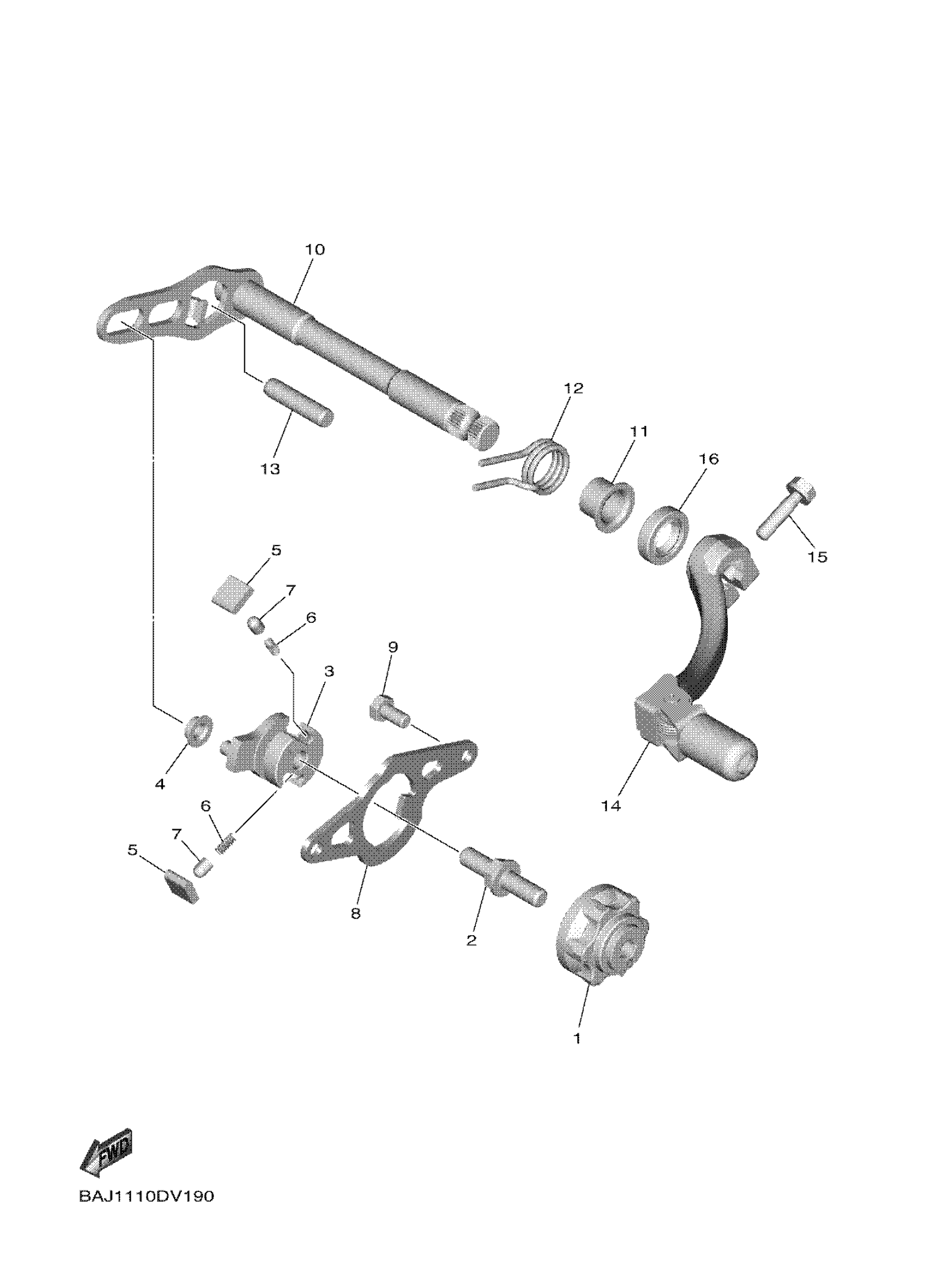 10

12

11

16

13

15

5

7

6

9

3

4

14

6

7

5

8

2

1

FWD

BAJ1110DV190