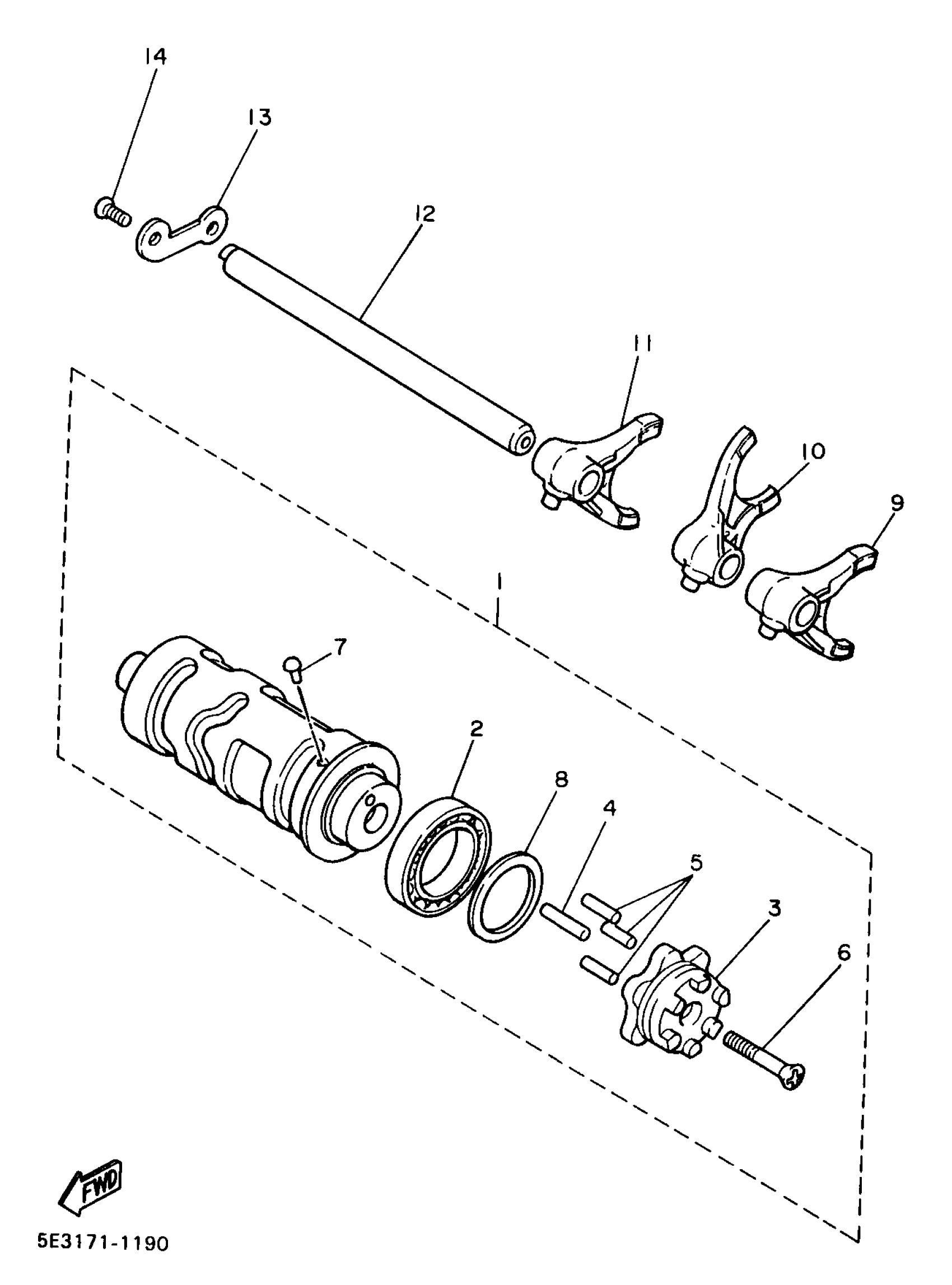 14
13
12
11
10
9
1
7
2
8
4
5
3
6
FWD
5E3171-1190