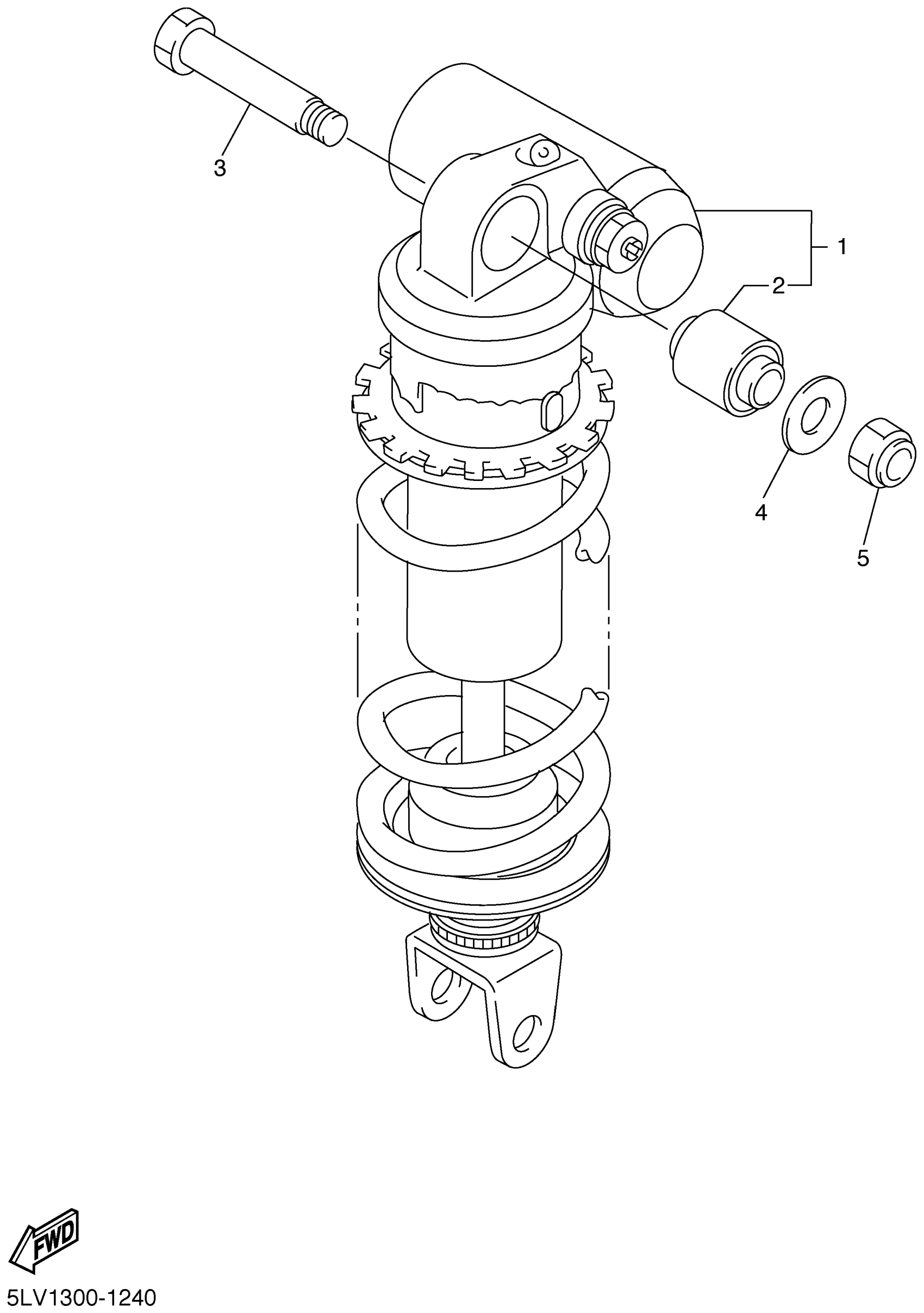 3
1
2
4
5
FWD
5LV1300-1240