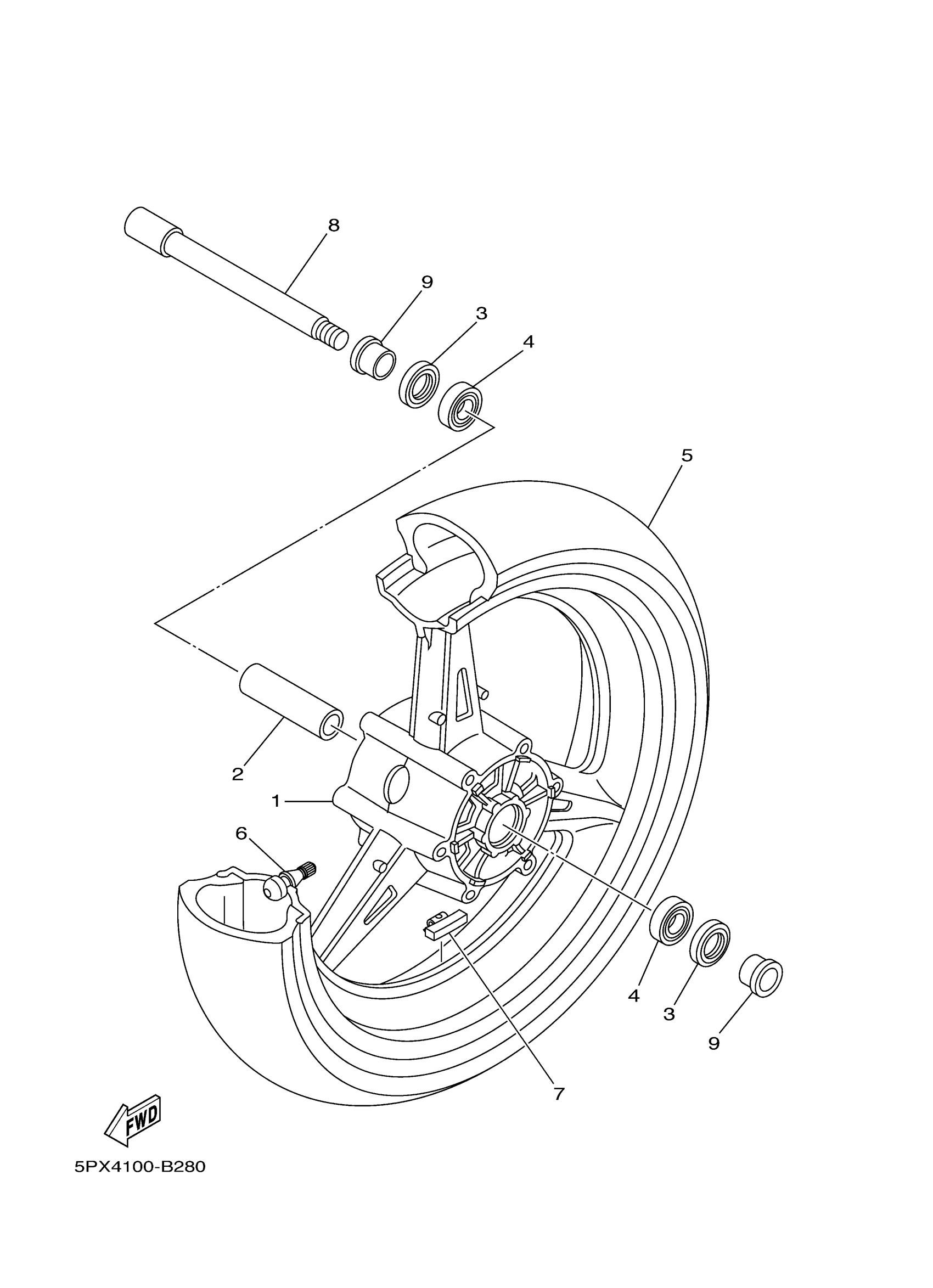 8
9
3
4
5
2
1
6
4
3
9
7
FWD
5PX4100-B280