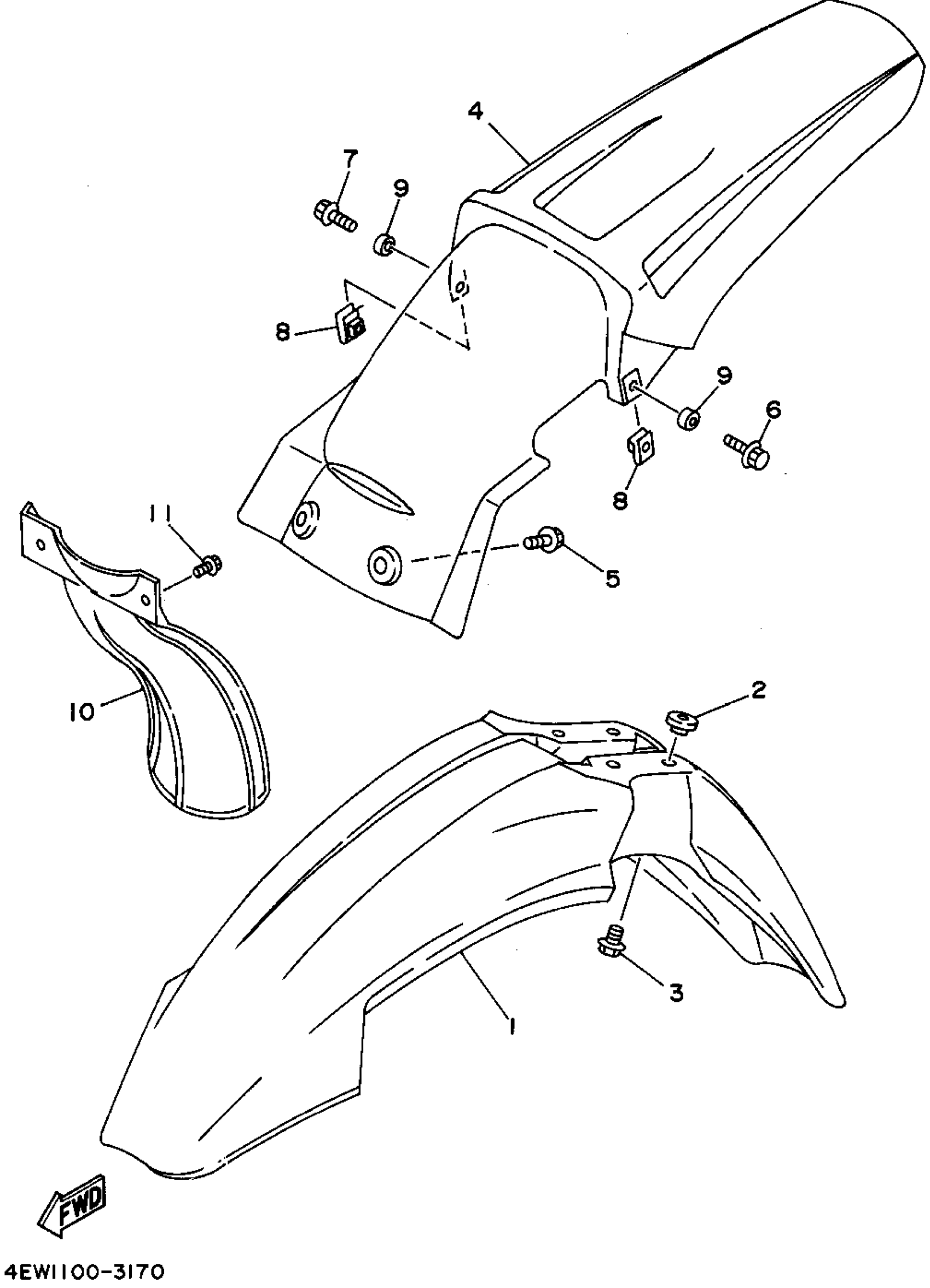 4
7
9
8
9
6
8
11
5
10
2
3
1
FWD
4EW1100-3170